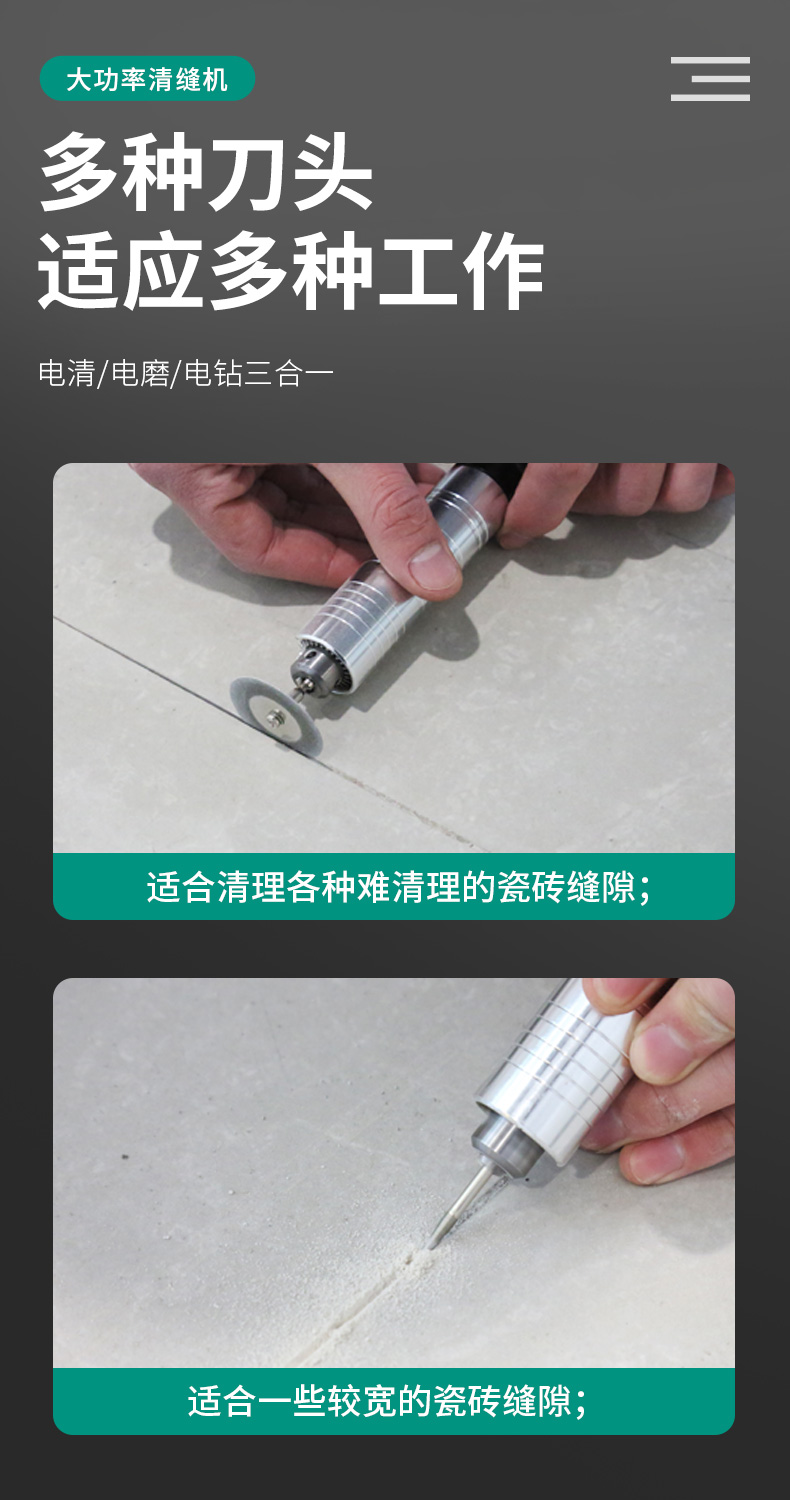 大功率清缝机

多种刀头
适应多种工作

电清/电磨/电钻三合一

适合清理各种难清理的瓷砖缝隙;

适合一些较宽的瓷砖缝隙;