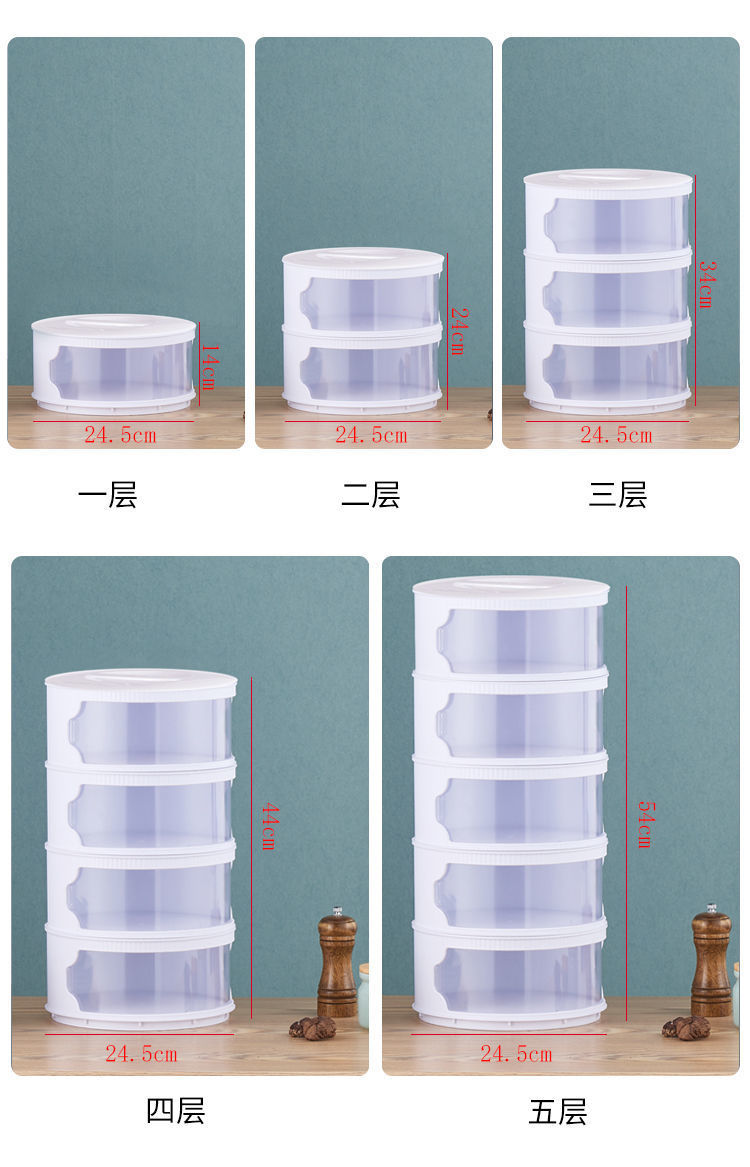 14cm
24.5cm
一层

24cm
24.5cm
二层

34cm
24.5cm
三层

44cm
24.5cm
四层

54cm
24.5cm
五层