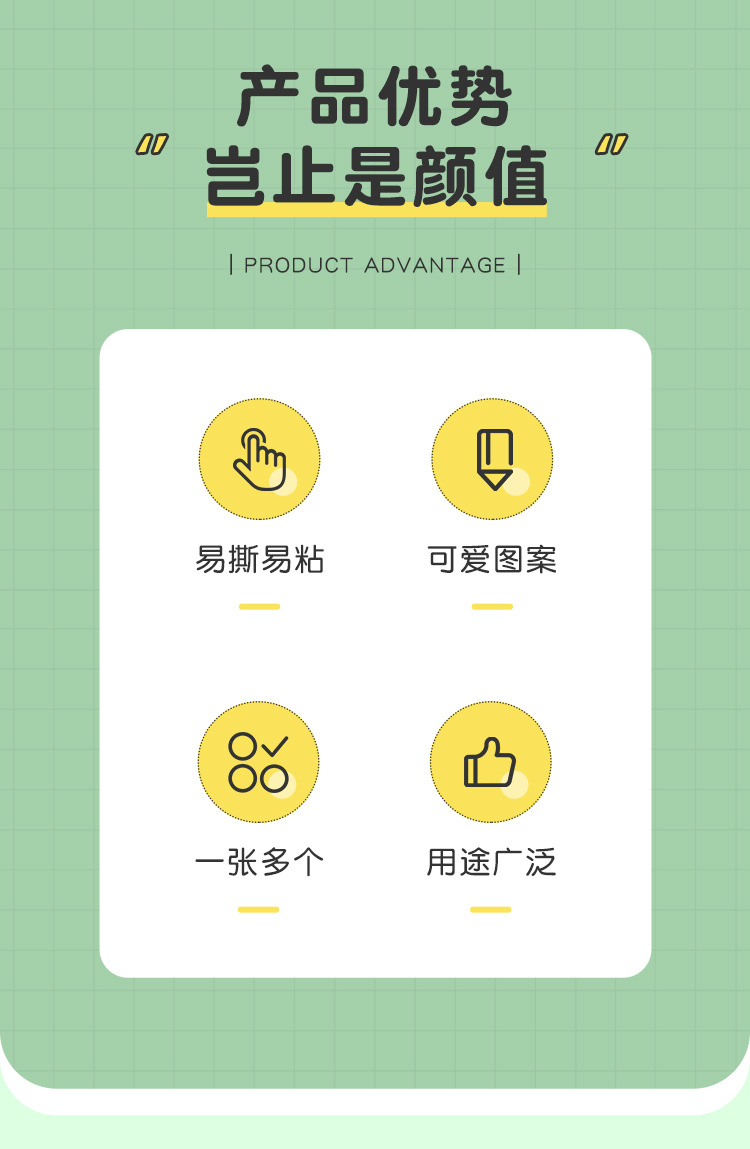 产品优势

“岂止是颜值”

| PRODUCT ADVANTAGE |

易撕易粘

可爱图案

一张多个

用途广泛