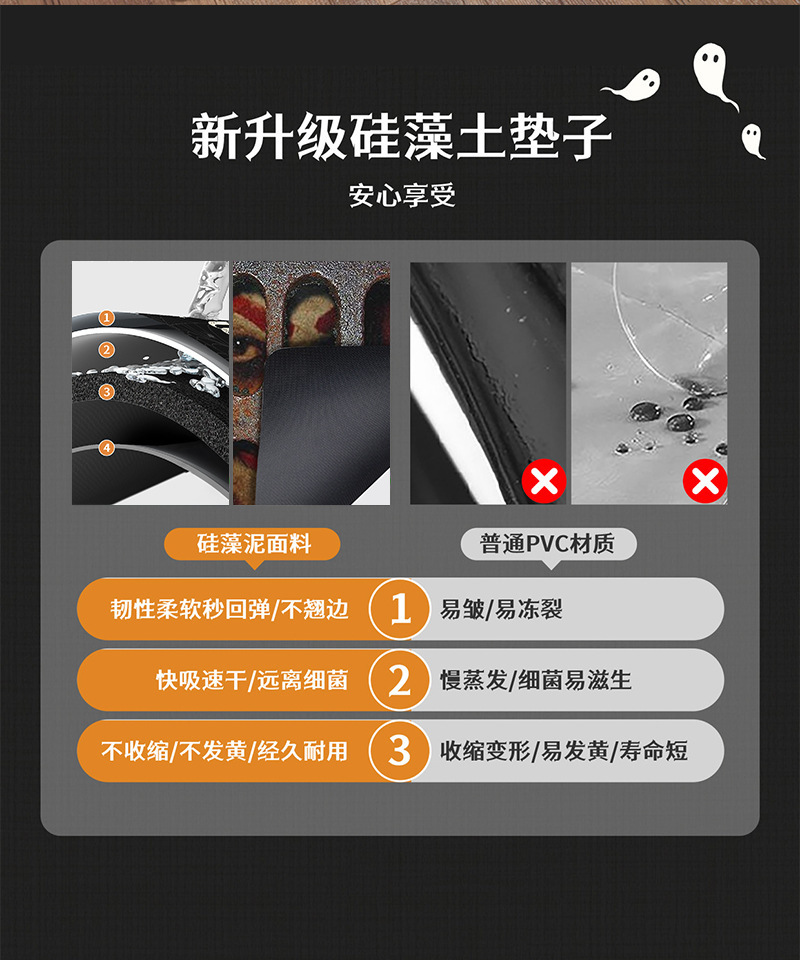 新升级硅藻土垫子

安心享受

1
2
3
4

硅藻泥面料

普通PVC材质

韧性柔软秒回弹/不翘边

1

易皱/易冻裂

快吸速干/远离细菌

2

慢蒸发/细菌易滋生

不收缩/不发黄/经久耐用

3

收缩变形/易发黄/寿命短