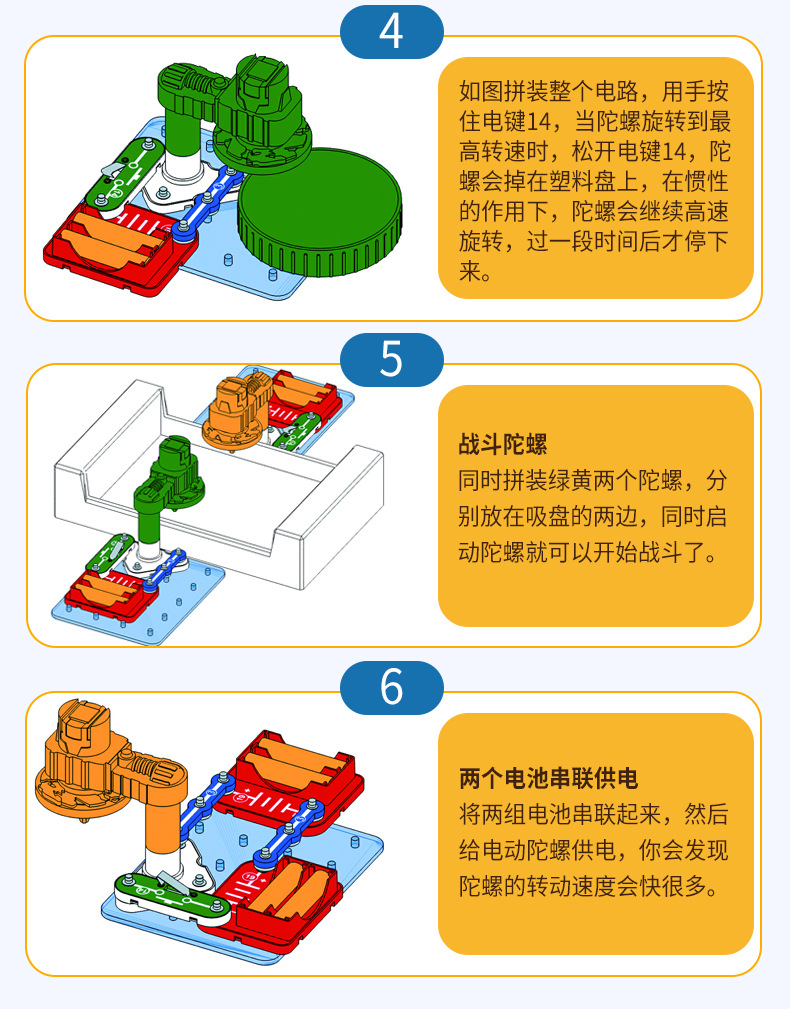 4

如图拼装整个电路，用手按住电键14，当陀螺旋转到最高转速时，松开电键14，陀螺会掉在塑料盘上，在惯性的作用下，陀螺会继续高速旋转，过一段时间后才停下来。

5

战斗陀螺

同时拼装绿黄两个陀螺，分别放在吸盘的两边，同时启动陀螺就可以开始战斗了。

6

两个电池串联供电

将两组电池串联起来，然后给电动陀螺供电，你会发现陀螺的转动速度会快很多。