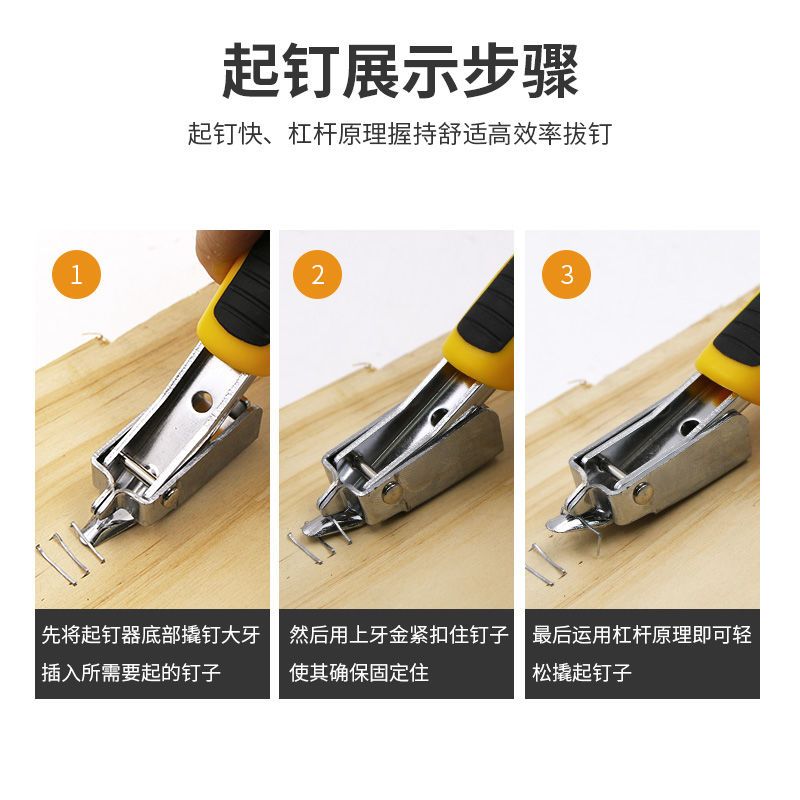 起钉展示步骤

起钉快、杠杆原理握持舒适高效率拔钉

1

先将起钉器底部撬钉大牙插入所需要起的钉子

2

然后用上牙金紧扣住钉子使其确保固定住

3

最后运用杠杆原理即可轻松撬起钉子