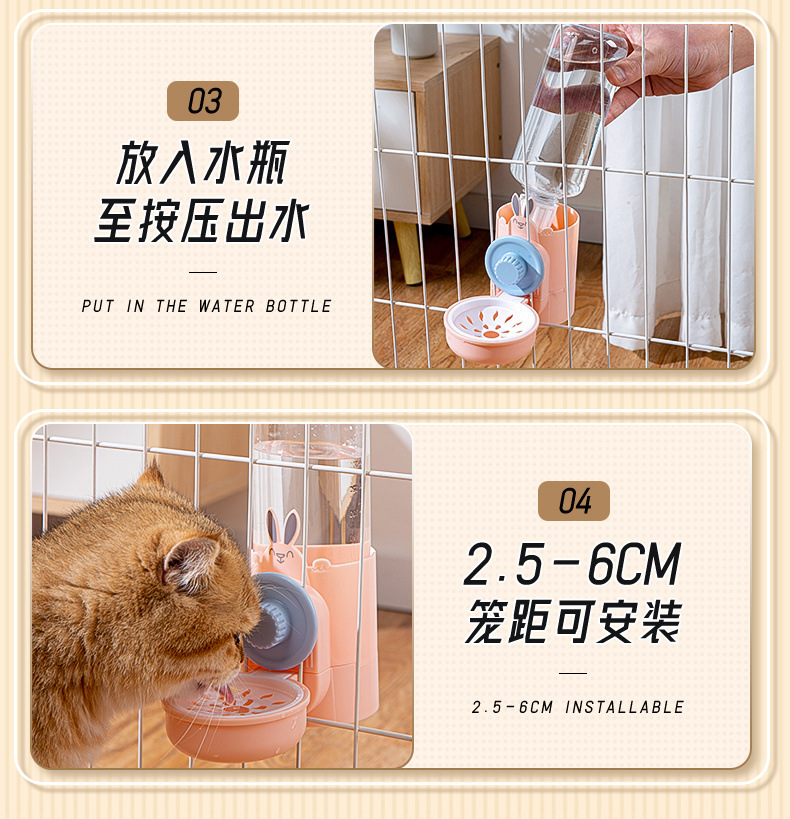 03

放入水瓶
至按压出水

PUT IN THE WATER BOTTLE

04

2.5-6CM
笼距可安装

2.5-6CM INSTALLABLE