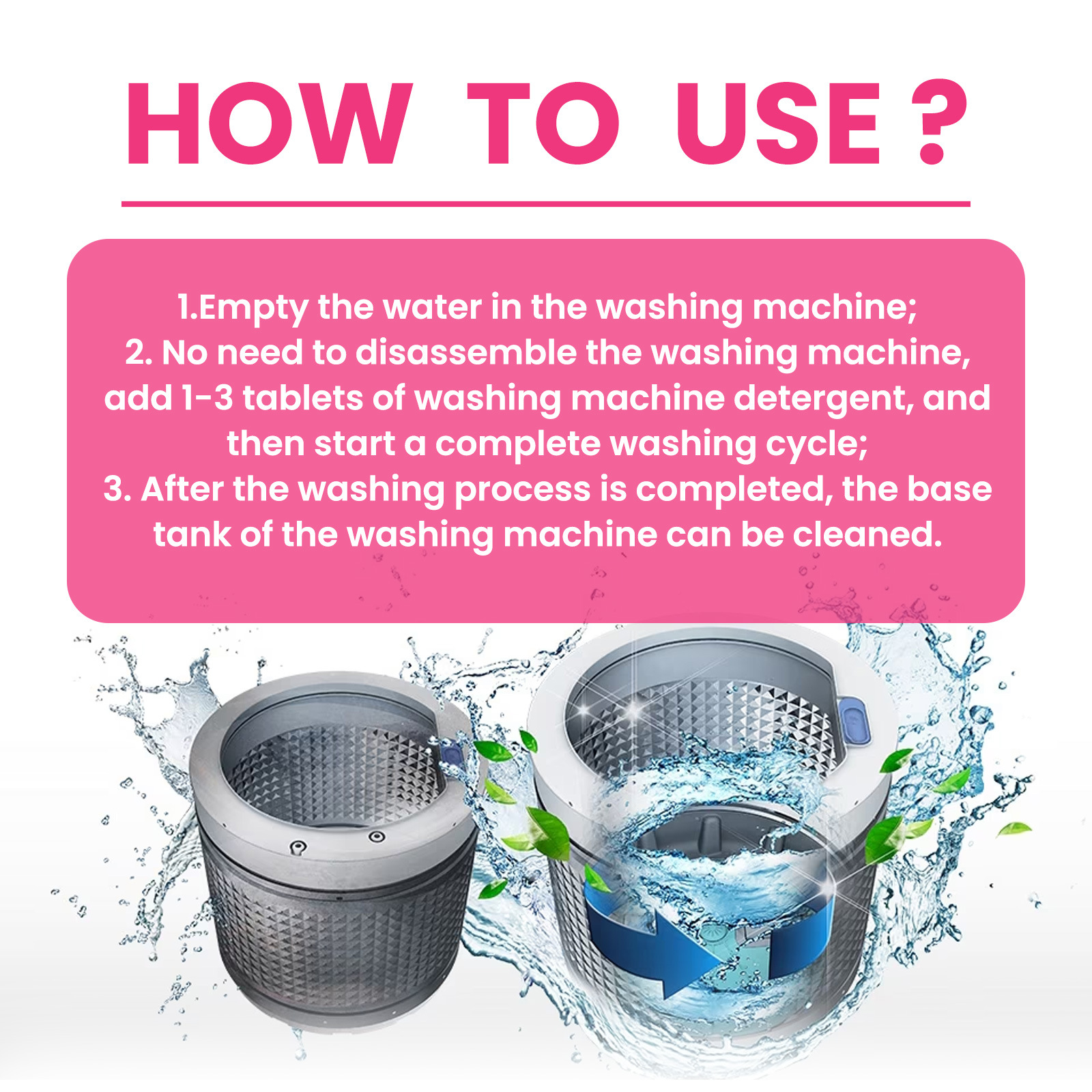 HOW TO USE ?

1.Empty the water in the washing machine;
2. No need to disassemble the washing machine, add 1-3 tablets of washing machine detergent, and then start a complete washing cycle;
3. After the washing process is completed, the base tank of the washing machine can be cleaned.