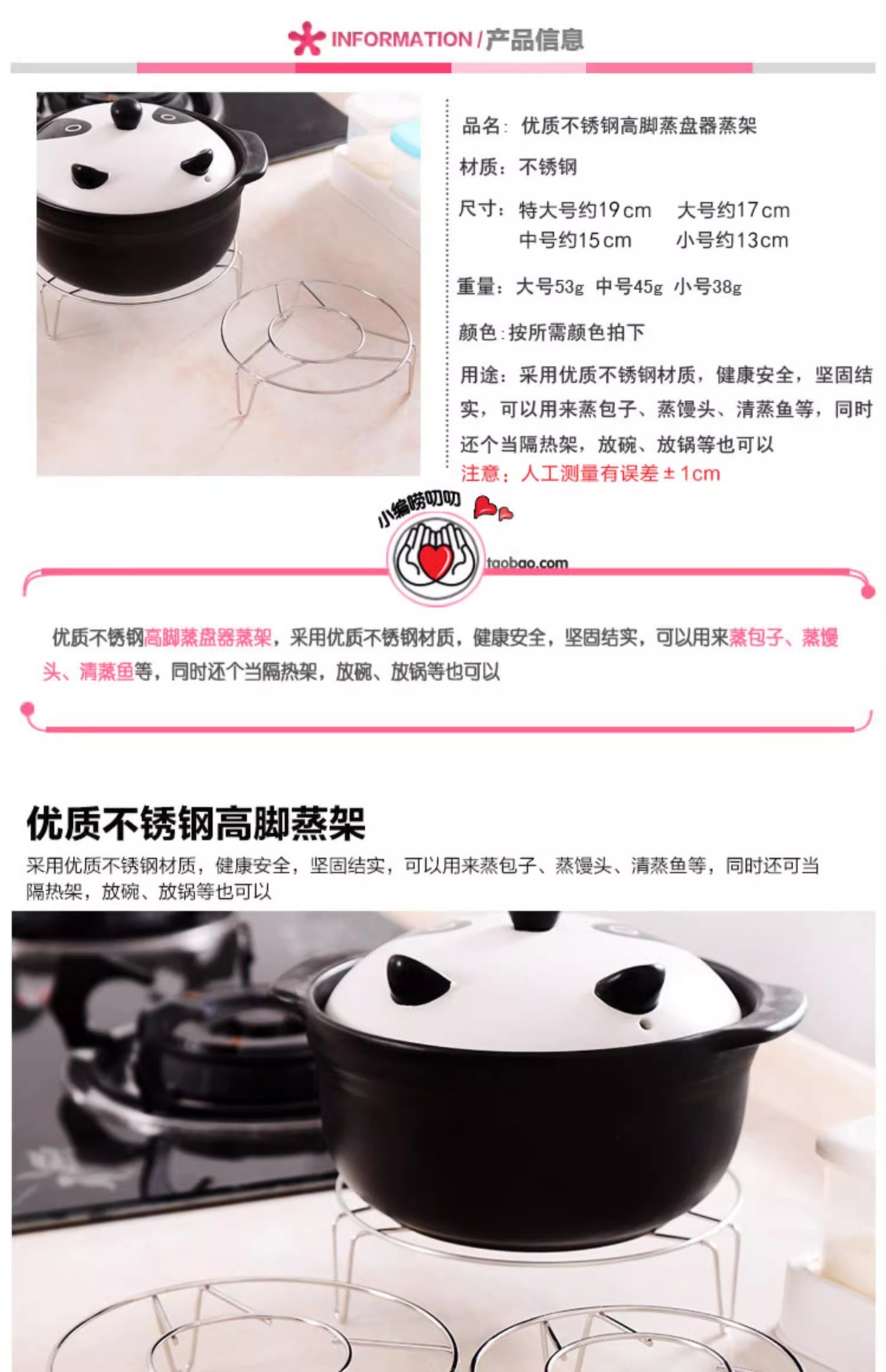 INFORMATION / 产品信息

品名：优质不锈钢高脚蒸盘器蒸架

材质：不锈钢

尺寸：特大号约19cm　大号约17cm
中号约15cm　小号约13cm

重量：大号53g 中号45g 小号38g

颜色：按所需颜色拍下

用途：采用优质不锈钢材质，健康安全，坚固结实，可以用来蒸包子、蒸馒头、清蒸鱼等，同时还个当隔热架，放碗、放锅等也可以

注意：人工测量有误差±1cm

小编唠叨叨

taobao.com

优质不锈钢高脚蒸盘器蒸架，采用优质不锈钢材质，健康安全，坚固结实，可以用来蒸包子、蒸馒头、清蒸鱼等，同时还个当隔热架，放碗、放锅等也可以

优质不锈钢高脚蒸架

采用优质不锈钢材质，健康安全，坚固结实，可以用来蒸包子、蒸馒头、清蒸鱼等，同时还可当隔热架，放碗、放锅等也可以