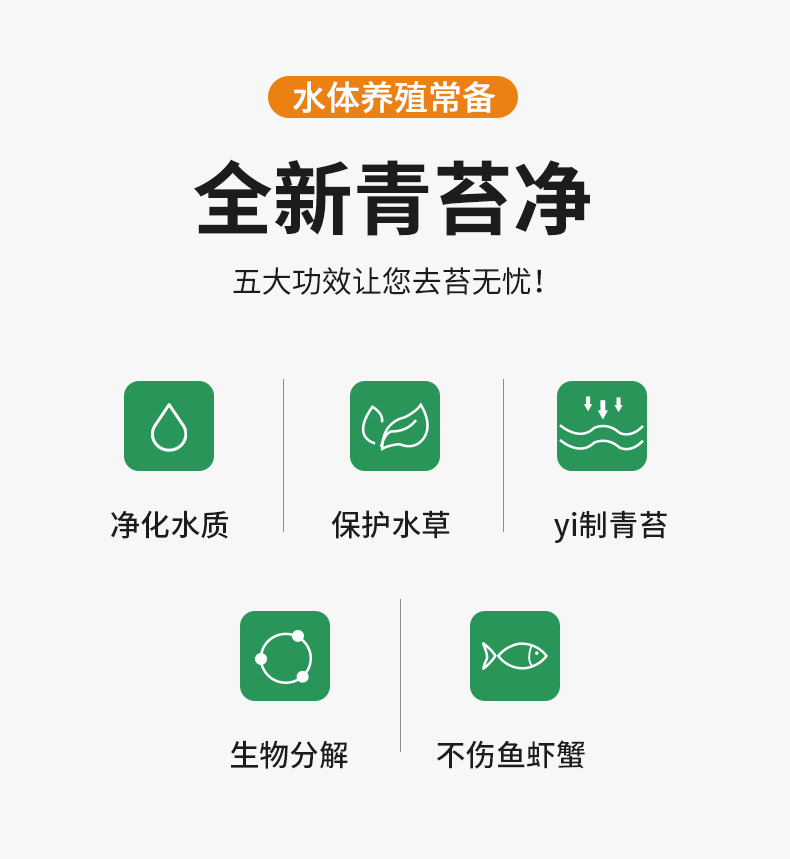 水体养殖常备

全新青苔净

五大功效让您去苔无忧!

净化水质

保护水草

yi制青苔

生物分解

不伤鱼虾蟹