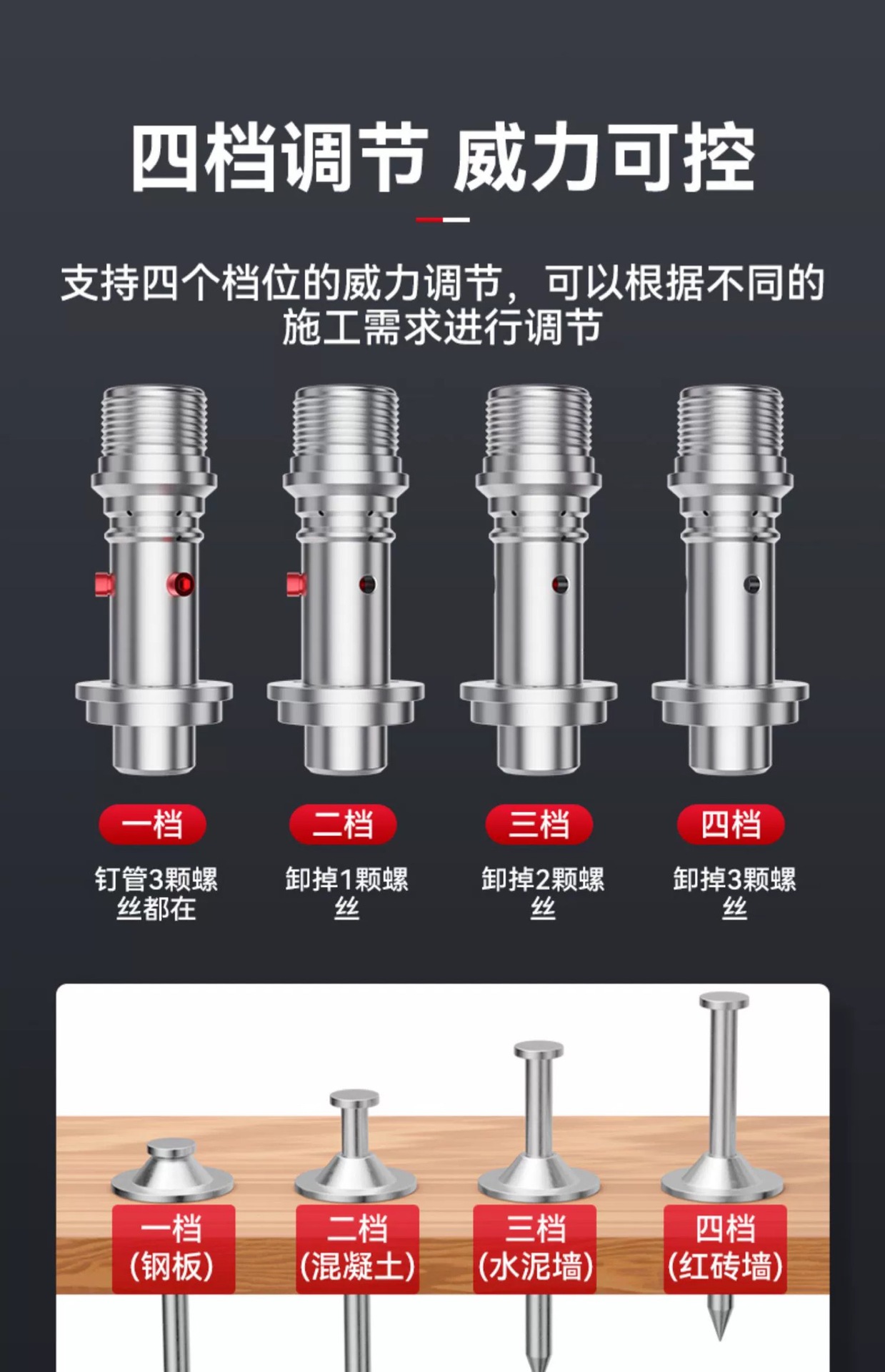 四档调节 威力可控

支持四个档位的威力调节，可以根据不同的施工需求进行调节

一档
钉管3颗螺丝都在

二档
卸掉1颗螺丝

三档
卸掉2颗螺丝

四档
卸掉3颗螺丝

一档
(钢板)

二档
(混凝土)

三档
(水泥墙)

四档
(红砖墙)