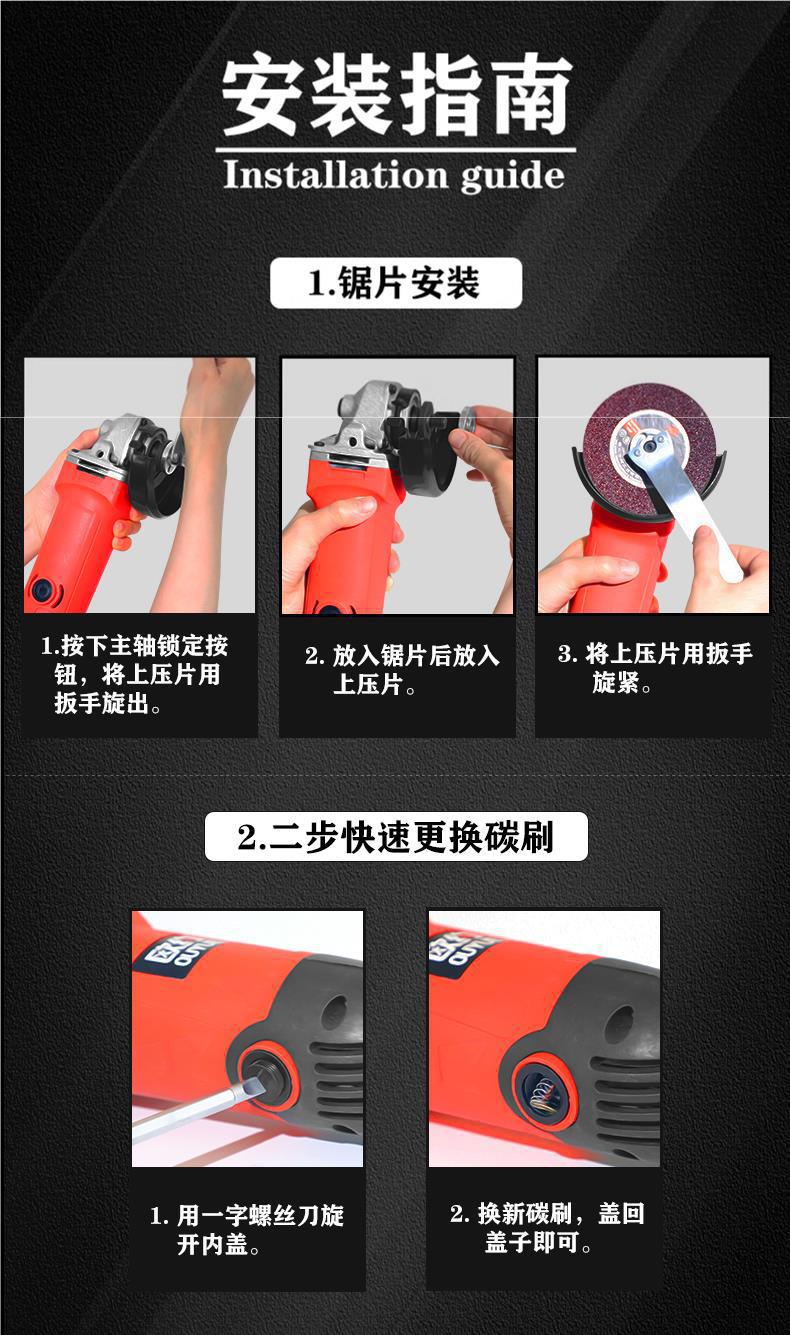 安装指南
Installation guide

1.锯片安装

1.按下主轴锁定按钮，将上压片用扳手旋出。

2. 放入锯片后放入上压片。

3. 将上压片用扳手旋紧。

2.二步快速更换碳刷

1. 用一字螺丝刀旋开内盖。

2. 换新碳刷，盖回盖子即可。