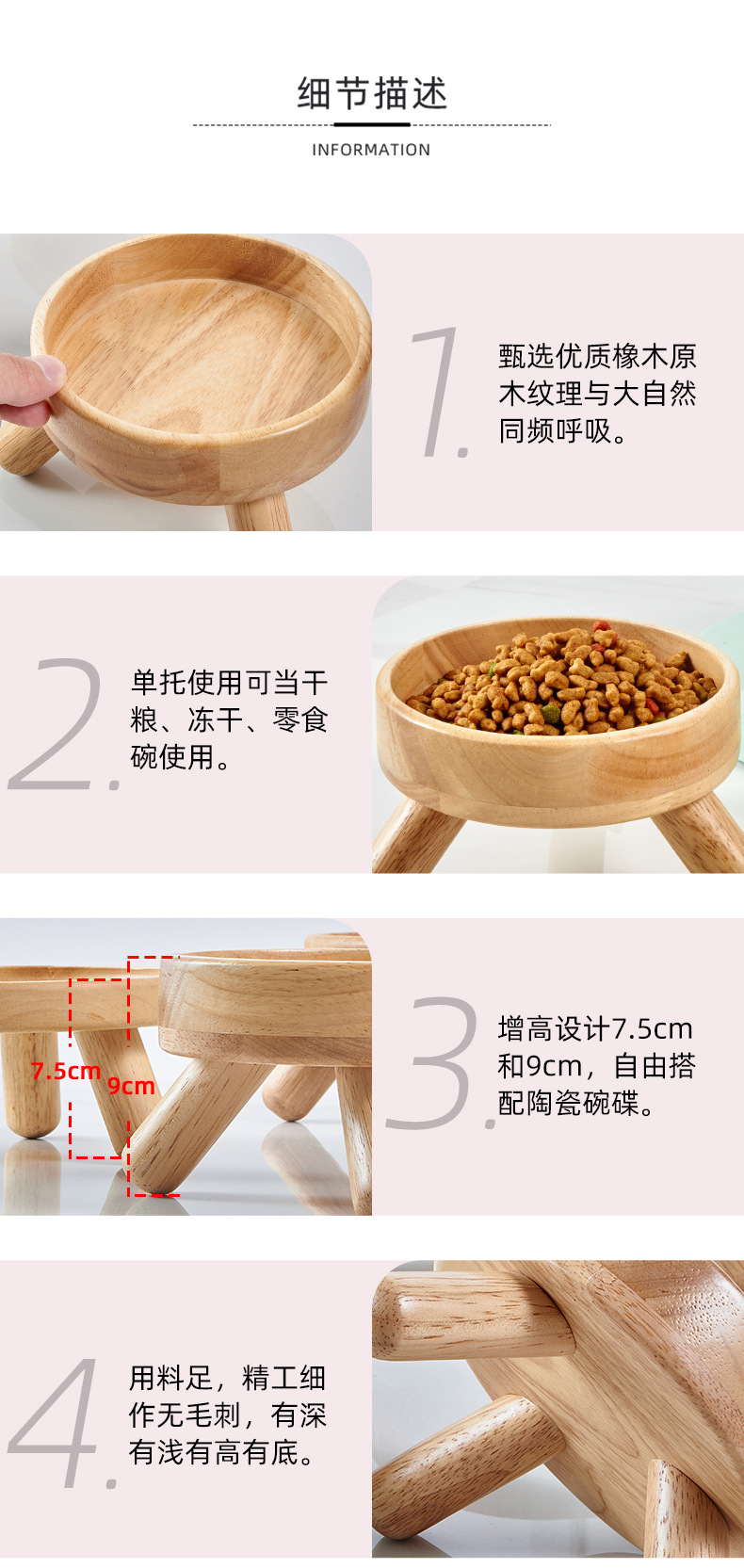 细节描述

INFORMATION

1.

甄选优质橡木原木纹理与大自然同频呼吸。

2.

单托使用可当干粮、冻干、零食碗使用。

7.5cm

9cm

3.

增高设计7.5cm和9cm，自由搭配陶瓷碗碟。

4.

用料足，精工细作无毛刺，有深有浅有高有底。