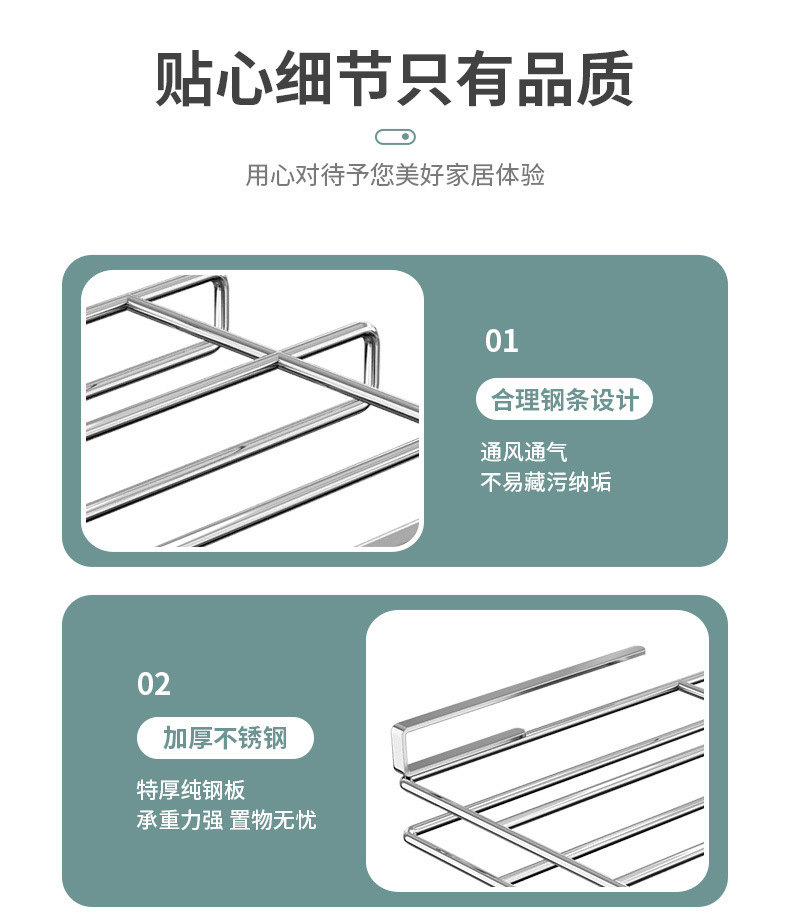 贴心细节只有品质

用心对待予您美好家居体验

01

合理钢条设计

通风通气
不易藏污纳垢

02

加厚不锈钢

特厚纯钢板
承重力强 置物无忧