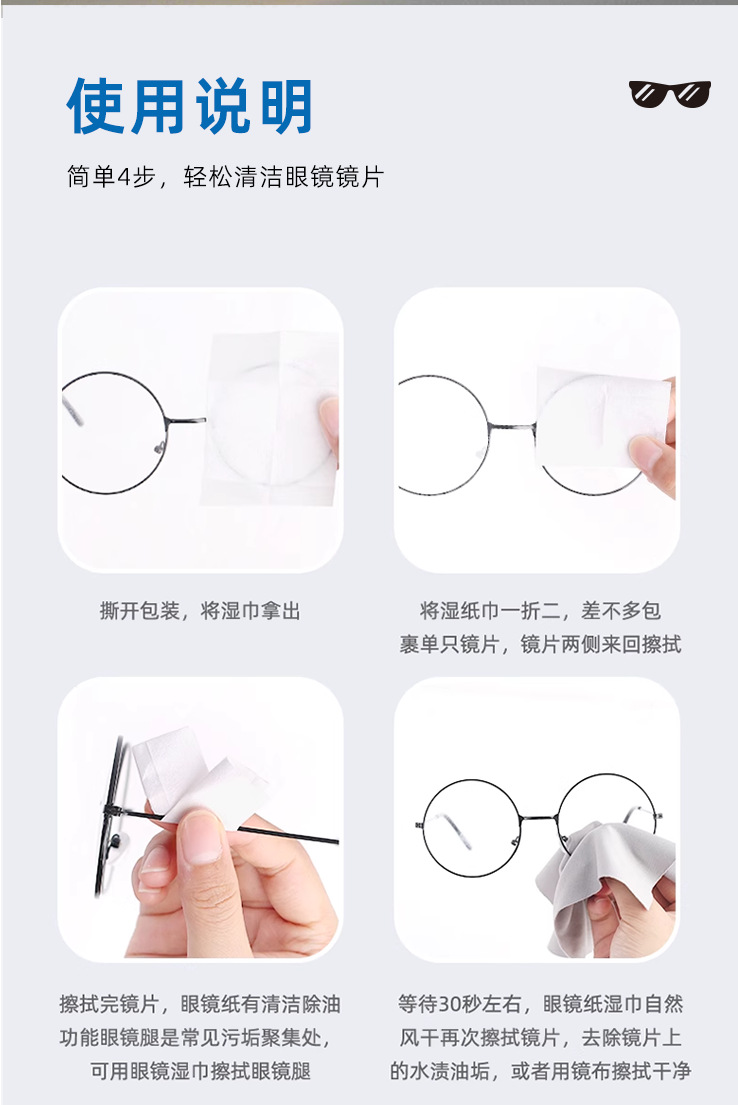 使用说明

简单4步，轻松清洁眼镜镜片

撕开包装，将湿巾拿出

将湿纸巾一折二，差不多包裹单只镜片，镜片两侧来回擦拭

擦拭完镜片，眼镜纸有清洁除油功能眼镜腿是常见污垢聚集处，可用眼镜湿巾擦拭眼镜腿

等待30秒左右，眼镜纸湿巾自然风干再次擦拭镜片，去除镜片上的水渍油垢，或者用镜布擦拭干净