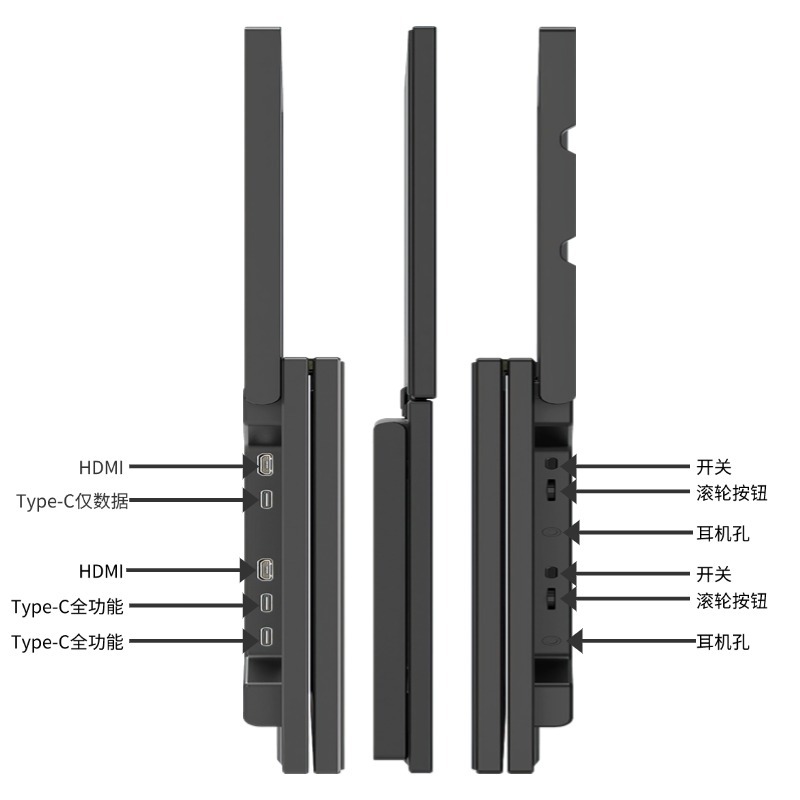 HDMI
Type-C仅数据
HDMI
Type-C全功能
Type-C全功能

开关
滚轮按钮
耳机孔
开关
滚轮按钮
耳机孔