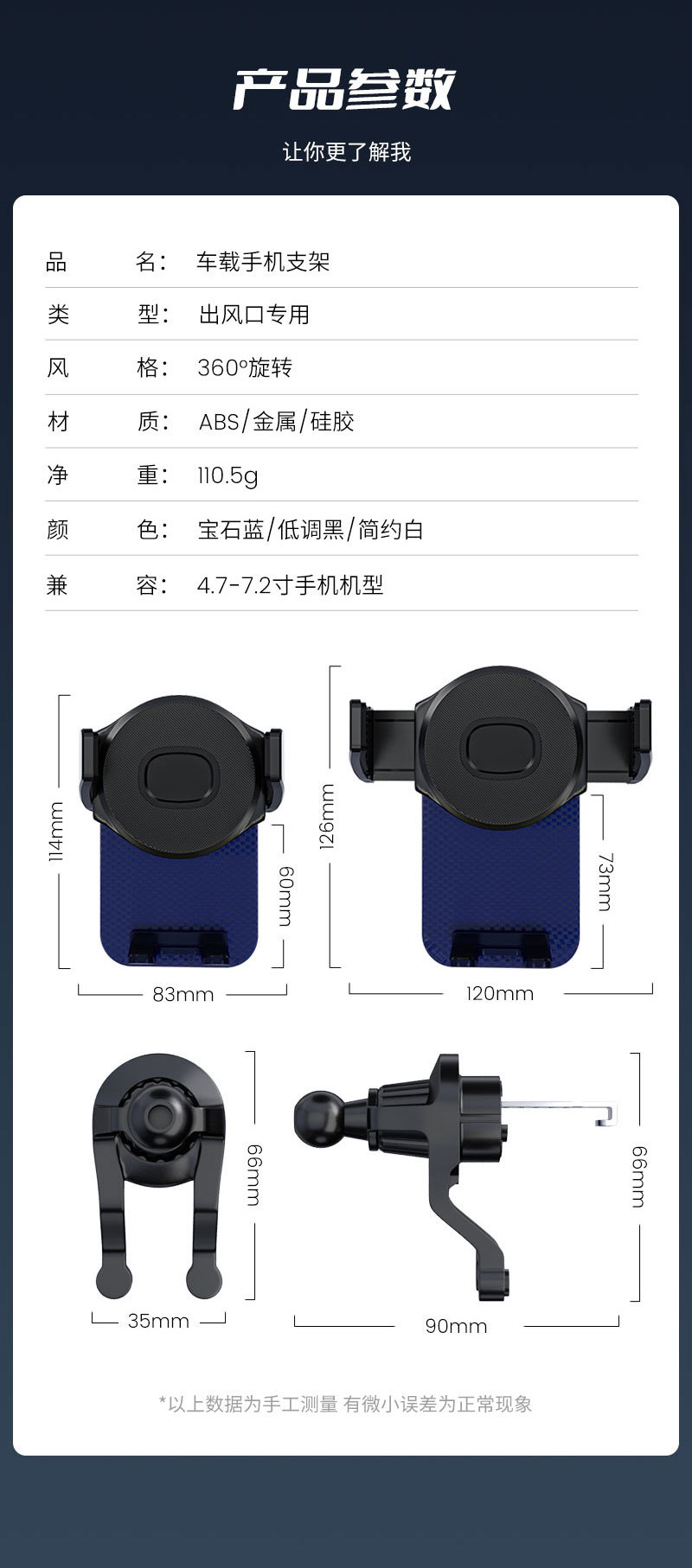 产品参数

让你更了解我

| 品 名： | 车载手机支架 |
|---|---|
| 类 型： | 出风口专用 |
| 风 格： | 360°旋转 |
| 材 质： | ABS/金属/硅胶 |
| 净 重： | 110.5g |
| 颜 色： | 宝石蓝/低调黑/简约白 |
| 兼 容： | 4.7-7.2寸手机机型 |

114mm
60mm
83mm
126mm
73mm
120mm
66mm
35mm
66mm
90mm

*以上数据为手工测量 有微小误差为正常现象