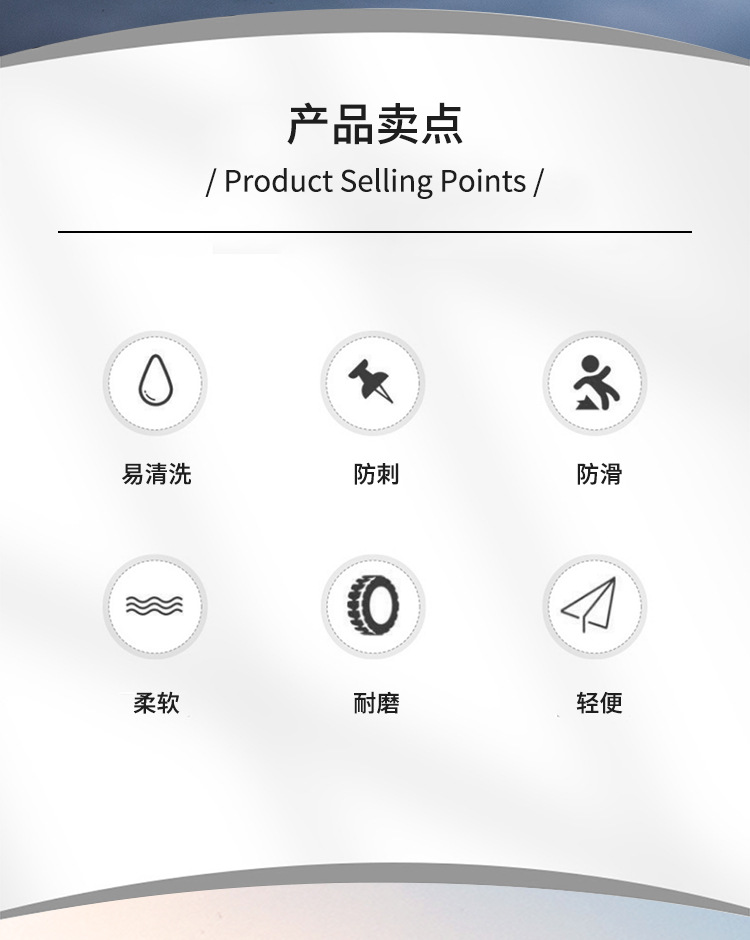 产品卖点

/ Product Selling Points /

易清洗

防刺

防滑

柔软

耐磨

轻便