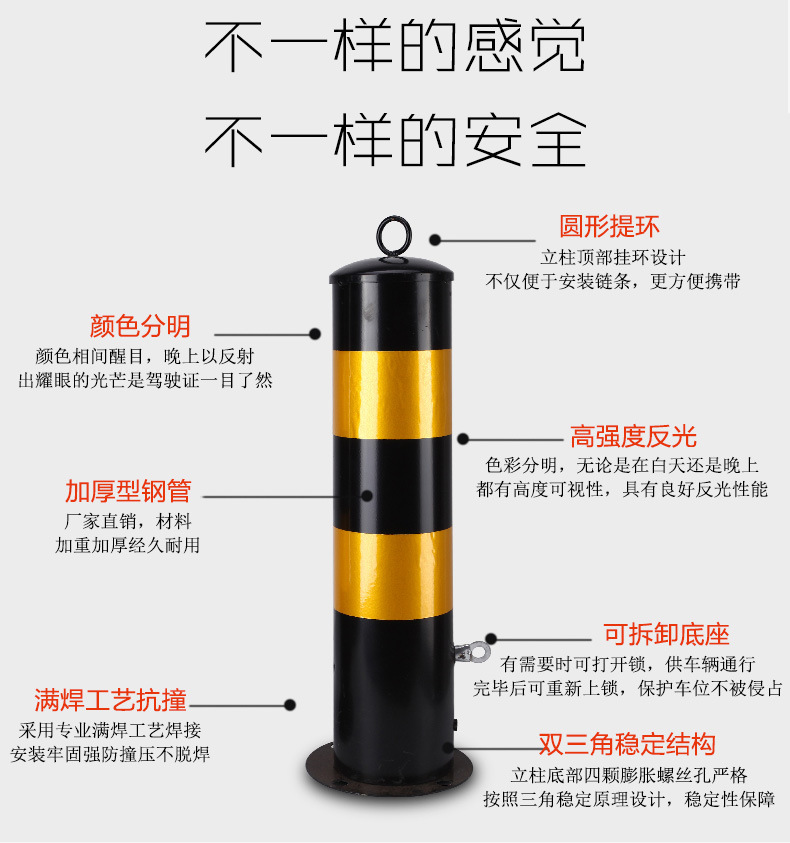 不一样的感觉
不一样的安全

圆形提环
立柱顶部挂环设计
不仅便于安装链条，更方便携带

颜色分明
颜色相间醒目，晚上以反射
出耀眼的光芒是驾驶证一目了然

高强度反光
色彩分明，无论是在白天还是晚上
都有高度可视性，具有良好反光性能

加厚型钢管
厂家直销，材料
加重加厚经久耐用

可拆卸底座
有需要时可打开锁，供车辆通行
完毕后可重新上锁，保护车位不被侵占

满焊工艺抗撞
采用专业满焊工艺焊接
安装牢固强防撞压不脱焊

双三角稳定结构
立柱底部四颗膨胀螺丝孔严格
按照三角稳定原理设计，稳定性保障