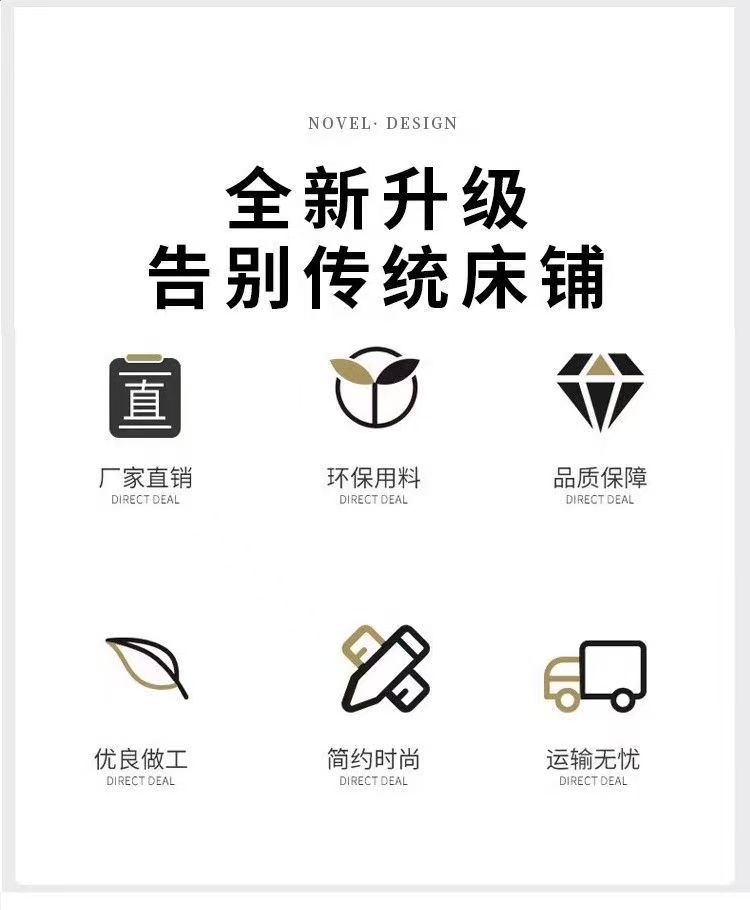 NOVEL· DESIGN

全新升级
告别传统床铺

直

厂家直销
DIRECT DEAL

环保用料
DIRECT DEAL

品质保障
DIRECT DEAL

优良做工
DIRECT DEAL

简约时尚
DIRECT DEAL

运输无忧
DIRECT DEAL