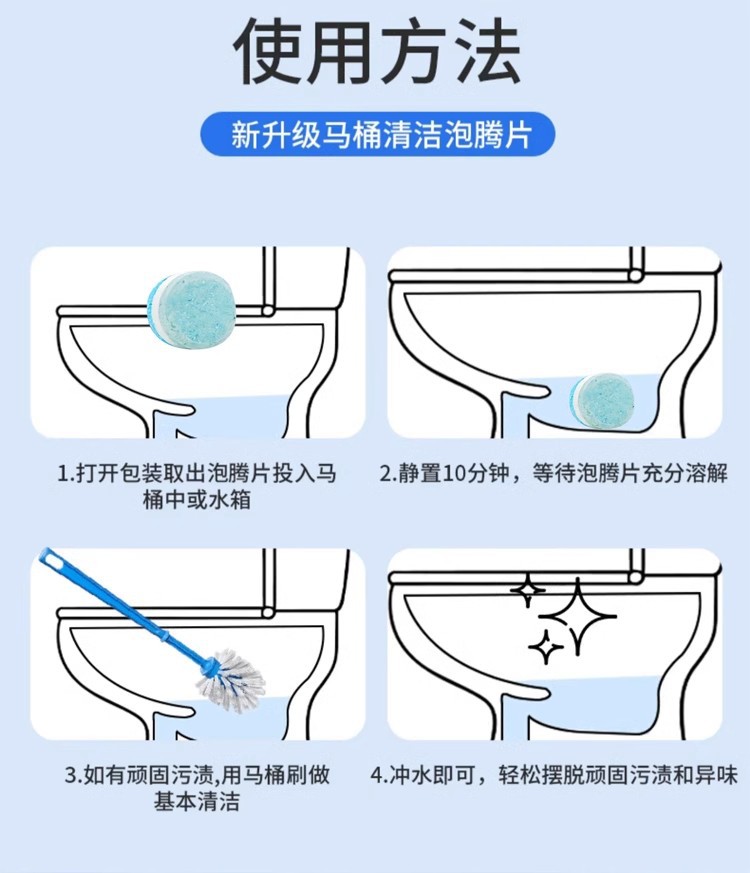 使用方法

新升级马桶清洁泡腾片

1.打开包装取出泡腾片投入马桶中或水箱

2.静置10分钟，等待泡腾片充分溶解

3.如有顽固污渍,用马桶刷做基本清洁

4.冲水即可，轻松摆脱顽固污渍和异味