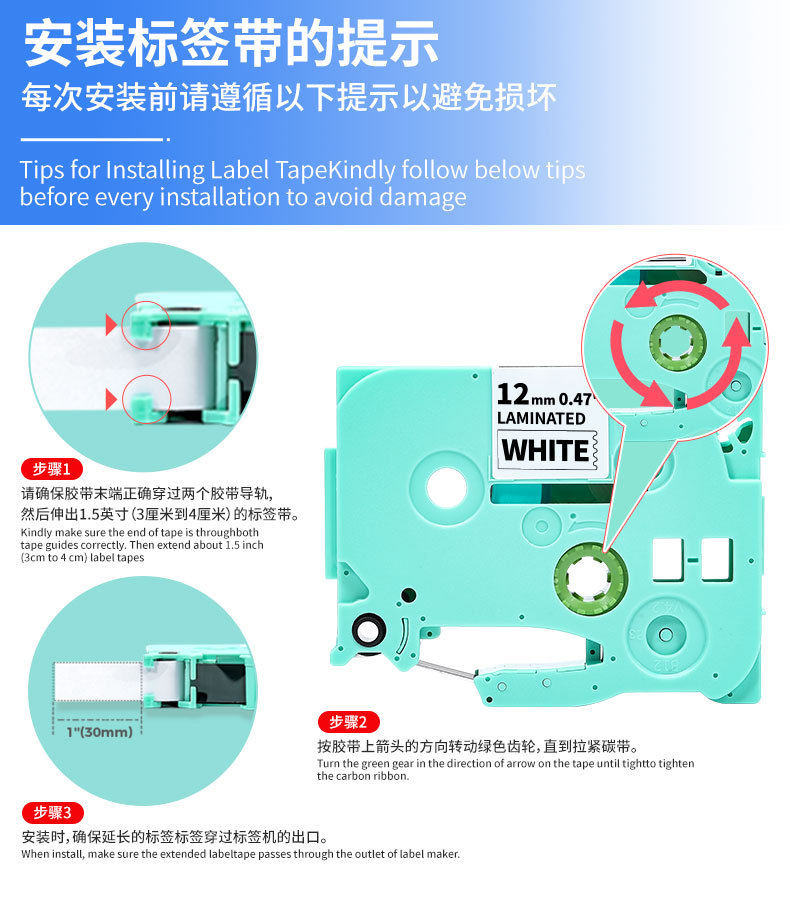 安装标签带的提示

每次安装前请遵循以下提示以避免损坏

Tips for Installing Label TapeKindly follow below tips before every installation to avoid damage

步骤1

请确保胶带末端正确穿过两个胶带导轨，然后伸出1.5英寸（3厘米到4厘米）的标签带。

Kindly make sure the end of tape is throughboth tape guides correctly. Then extend about 1.5 inch (3cm to 4 cm) label tapes

12mm 0.47"
LAMINATED
WHITE

1"(30mm)

步骤2

按胶带上箭头的方向转动绿色齿轮，直到拉紧碳带。

Turn the green gear in the direction of arrow on the tape until tightto tighten the carbon ribbon.

步骤3

安装时，确保延长的标签标签穿过标签机的出口。

When install, make sure the extended labeltape passes through the outlet of label maker.