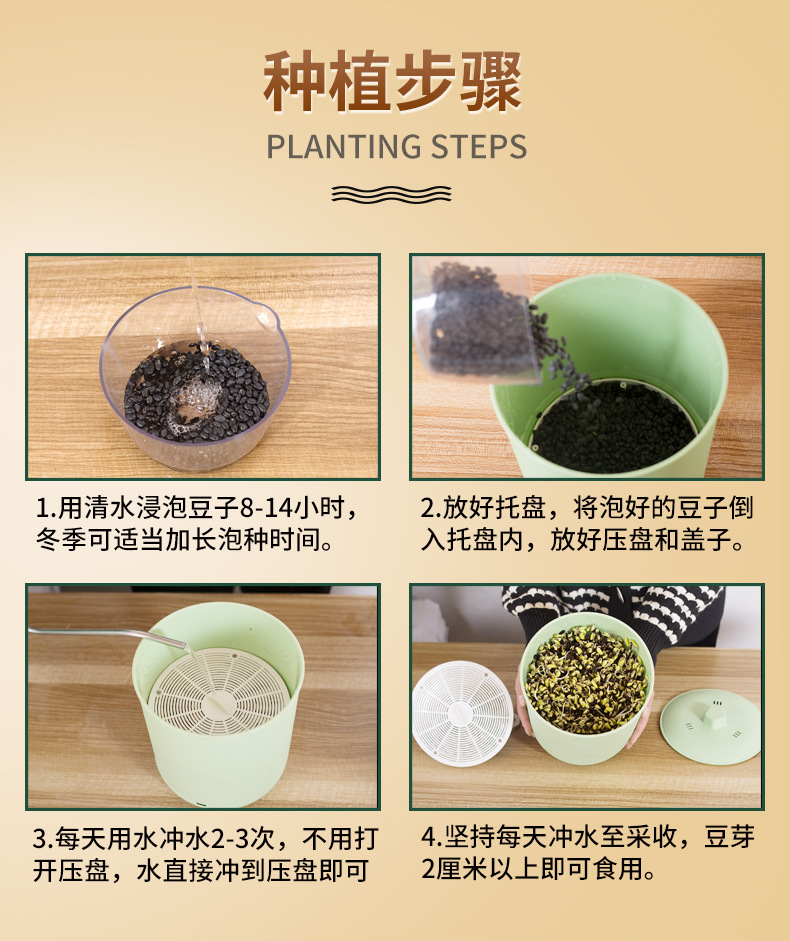 种植步骤

PLANTING STEPS

1.用清水浸泡豆子8-14小时，冬季可适当加长泡种时间。

2.放好托盘，将泡好的豆子倒入托盘内，放好压盘和盖子。

3.每天用水冲水2-3次，不用打开压盘，水直接冲到压盘即可

4.坚持每天冲水至采收，豆芽2厘米以上即可食用。