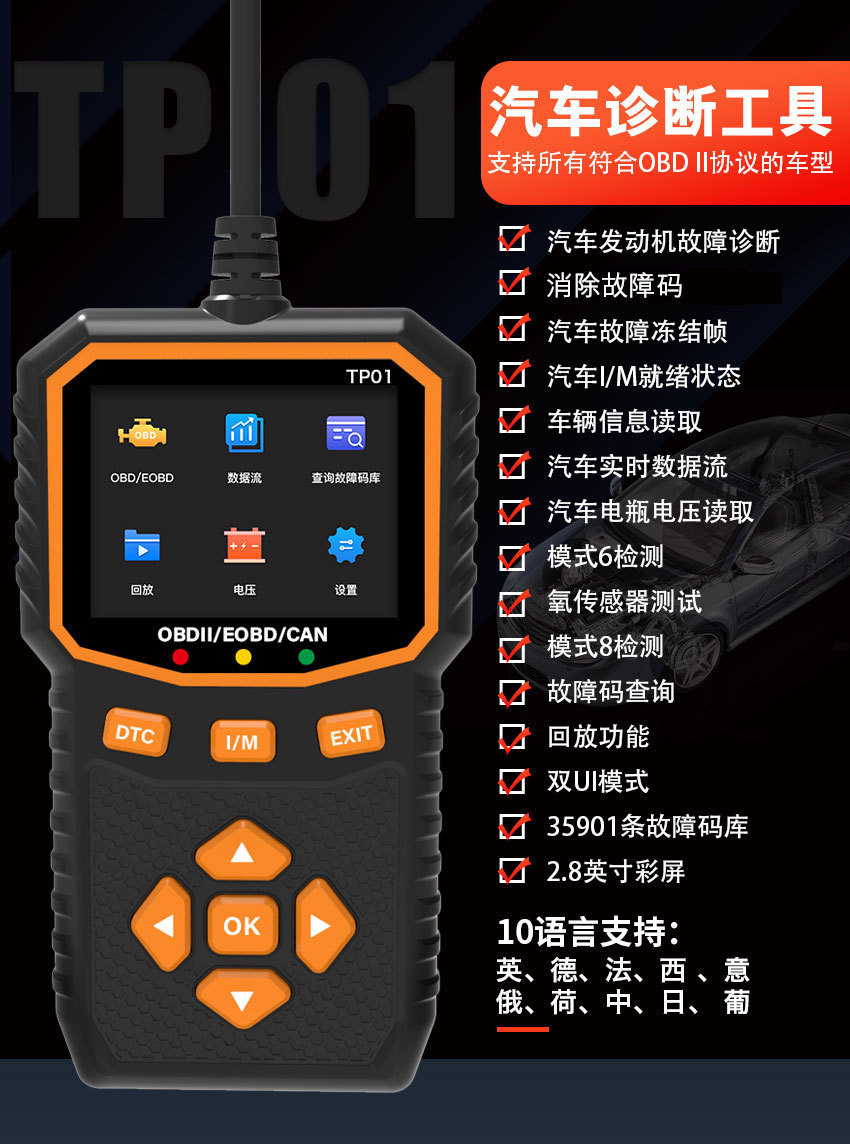 TP01

汽车诊断工具
支持所有符合OBD II协议的车型

汽车发动机故障诊断
消除故障码
汽车故障冻结帧
汽车I/M就绪状态
车辆信息读取
汽车实时数据流
汽车电瓶电压读取
模式6检测
氧传感器测试
模式8检测
故障码查询
回放功能
双UI模式
35901条故障码库
2.8英寸彩屏

10语言支持：
英、德、法、西 、意
俄、荷、中、日、 葡

TP01
OBD
OBD/EOBD
数据流
查询故障码库
回放
电压
设置
OBDII/EOBD/CAN
DTC
I/M
EXIT
OK