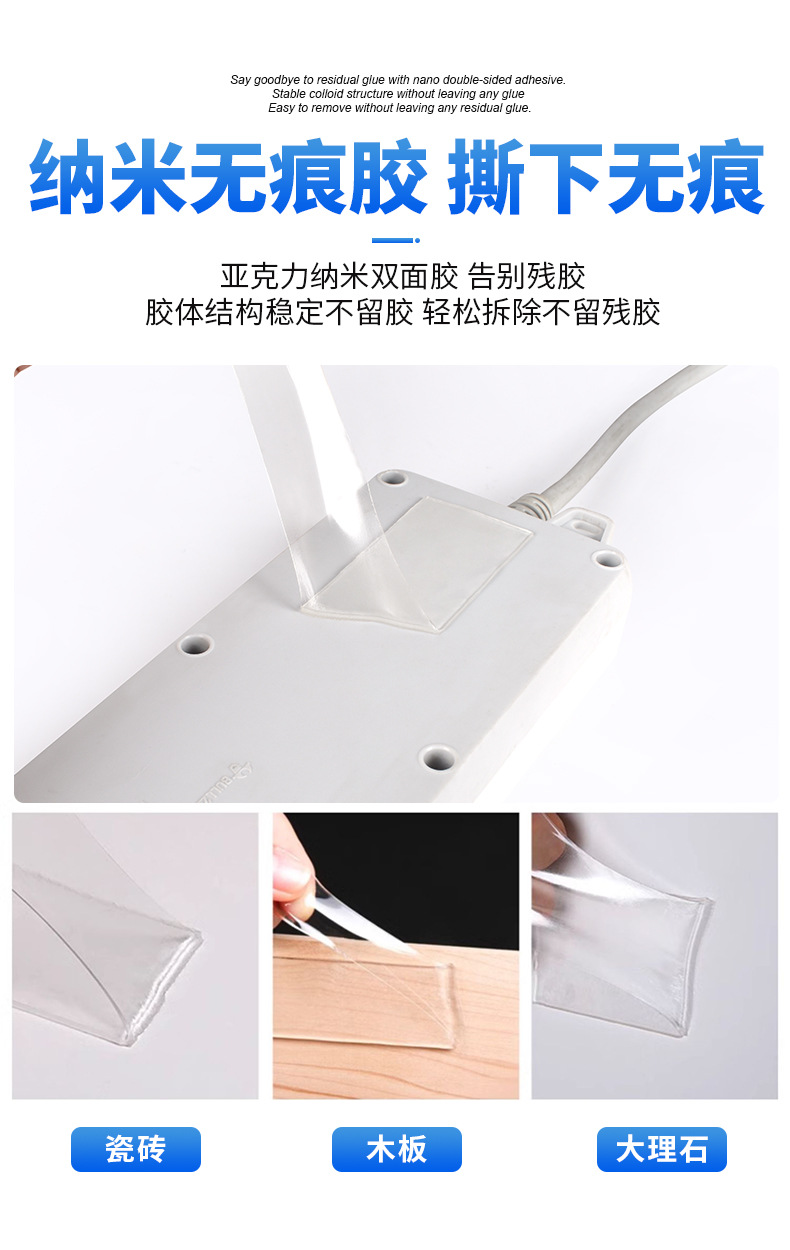 Say goodbye to residual glue with nano double-sided adhesive.
Stable colloid structure without leaving any glue
Easy to remove without leaving any residual glue.

纳米无痕胶 撕下无痕

亚克力纳米双面胶 告别残胶
胶体结构稳定不留胶 轻松拆除不留残胶

瓷砖

木板

大理石