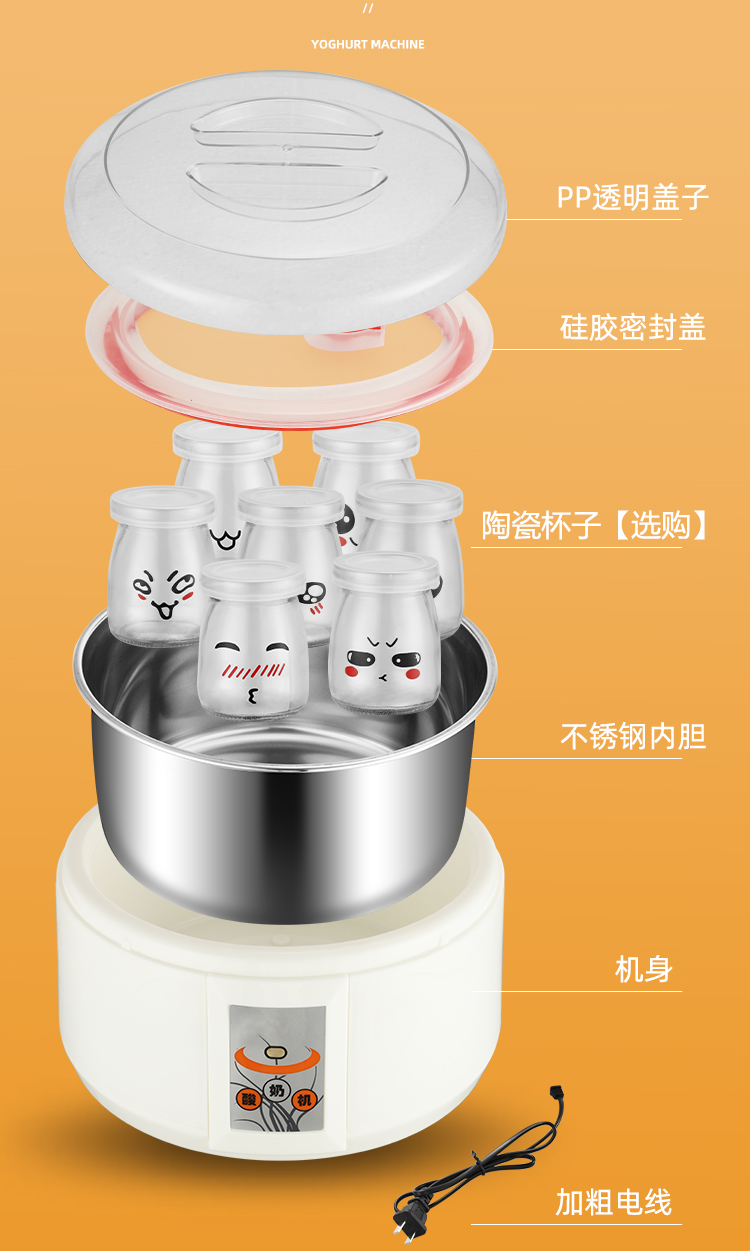 //

YOGHURT MACHINE

PP透明盖子

硅胶密封盖

陶瓷杯子【选购】

不锈钢内胆

机身

酸 奶 机

加粗电线