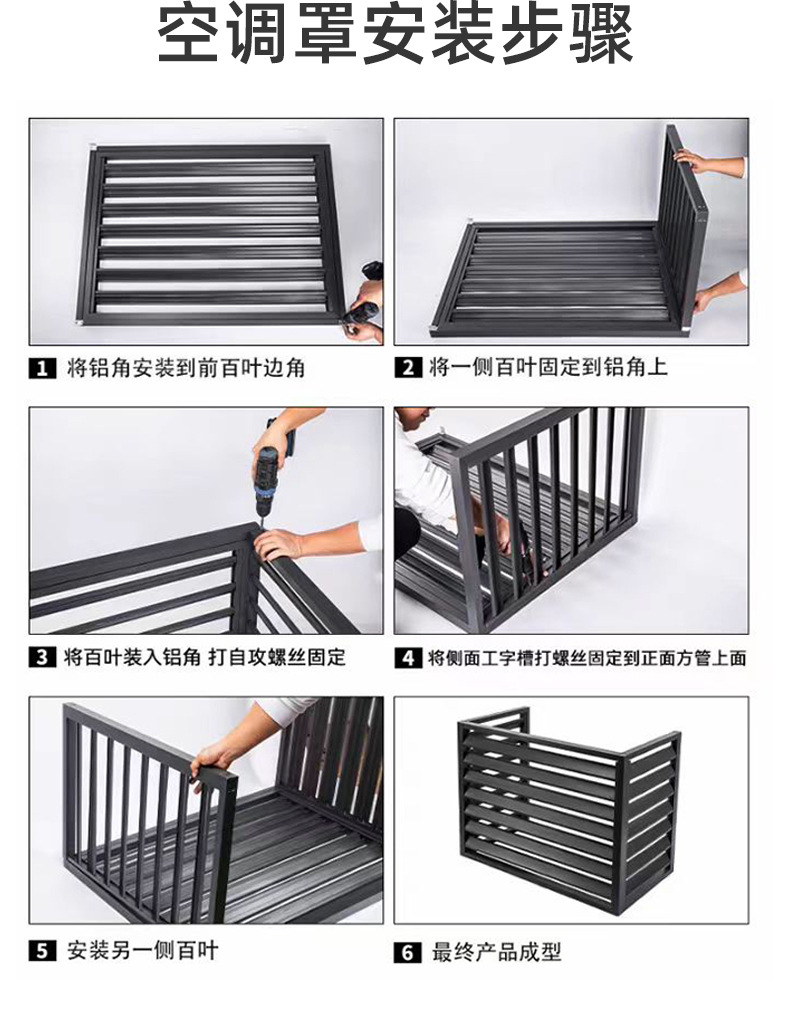 空调罩安装步骤

1 将铝角安装到前百叶边角

2 将一侧百叶固定到铝角上

3 将百叶装入铝角 打自攻螺丝固定

4 将侧面工字槽打螺丝固定到正面方管上面

5 安装另一侧百叶

6 最终产品成型