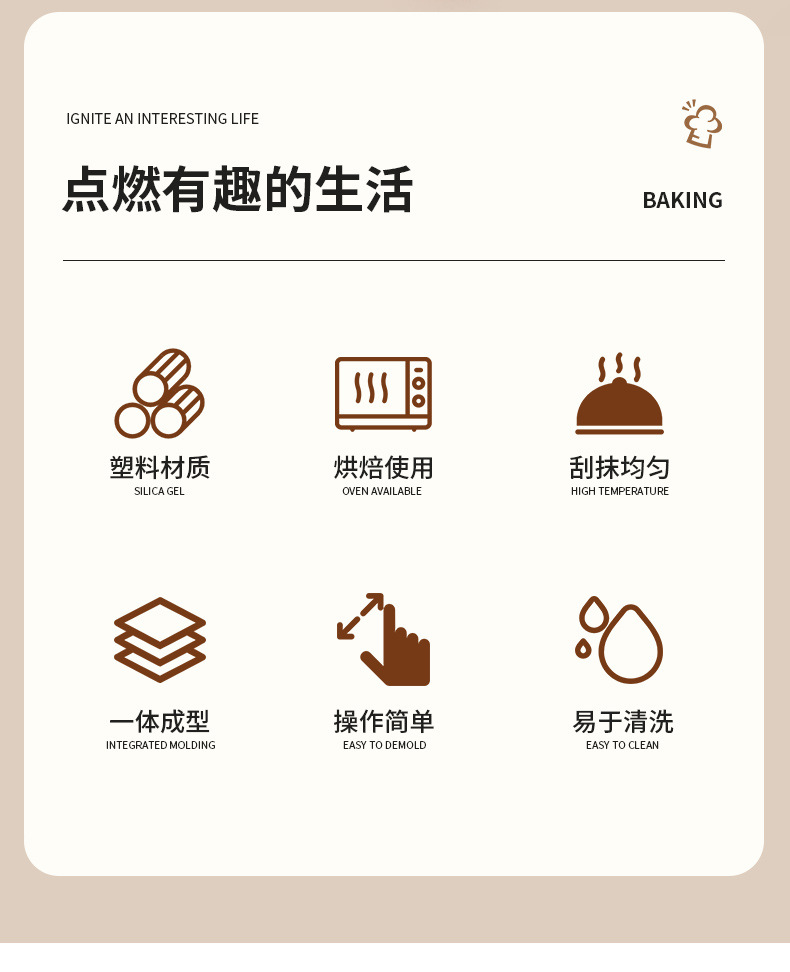 IGNITE AN INTERESTING LIFE

点燃有趣的生活

BAKING

塑料材质
SILICA GEL

烘焙使用
OVEN AVAILABLE

刮抹均匀
HIGH TEMPERATURE

一体成型
INTEGRATED MOLDING

操作简单
EASY TO DEMOLD

易于清洗
EASY TO CLEAN