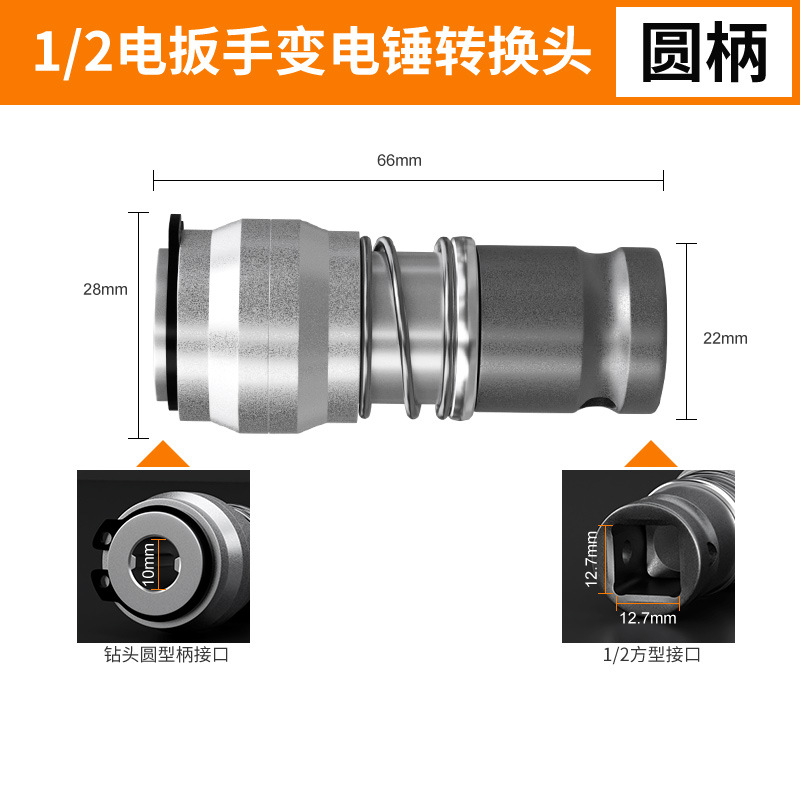 1/2电扳手变电锤转换头

圆柄

66mm

28mm

22mm

10mm

钻头圆型柄接口

12.7mm

12.7mm

1/2方型接口