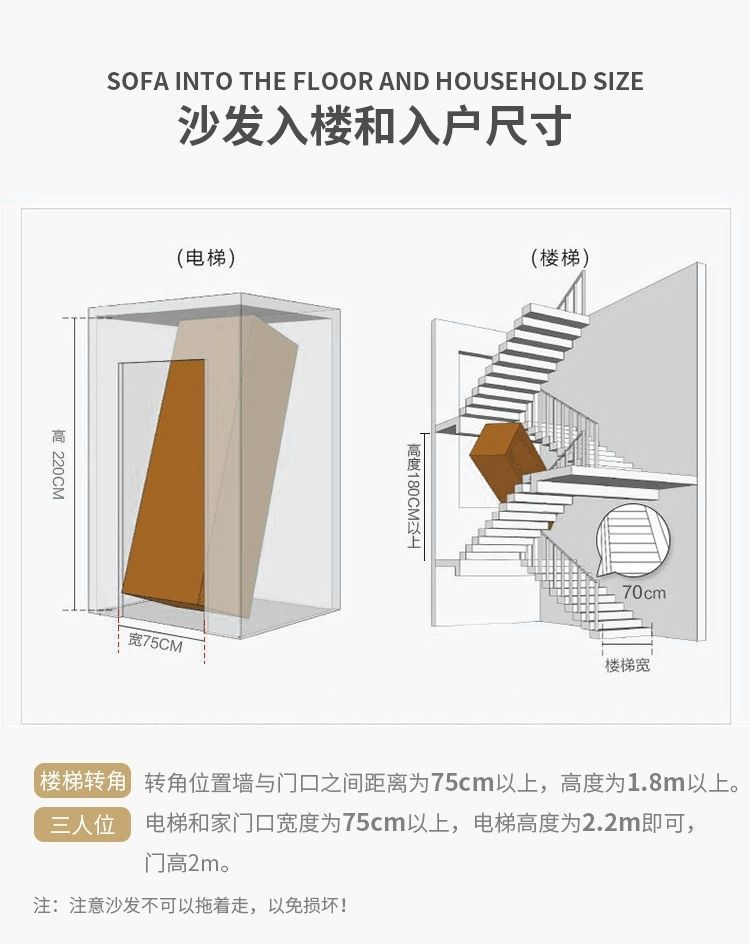 SOFA INTO THE FLOOR AND HOUSEHOLD SIZE
沙发入楼和入户尺寸

(电梯)

高 220CM

宽75CM

(楼梯)

高度180CM以上

70cm

楼梯宽

楼梯转角 转角位置墙与门口之间距离为75cm以上，高度为1.8m以上。

三人位 电梯和家门口宽度为75cm以上，电梯高度为2.2m即可，门高2m。

注：注意沙发不可以拖着走，以免损坏！