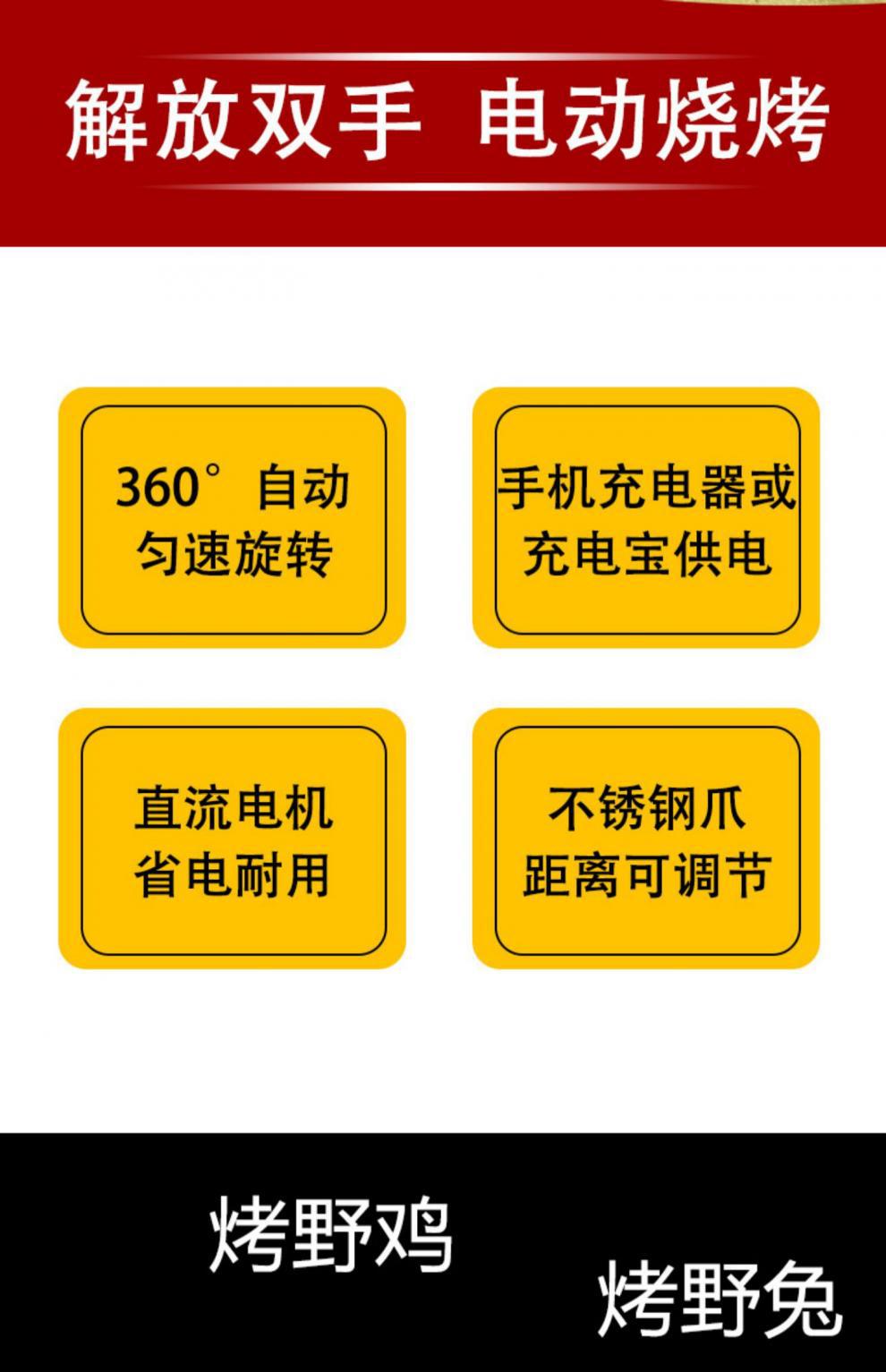 解放双手 电动烧烤

360°自动
匀速旋转

手机充电器或
充电宝供电

直流电机
省电耐用

不锈钢爪
距离可调节

烤野鸡

烤野兔