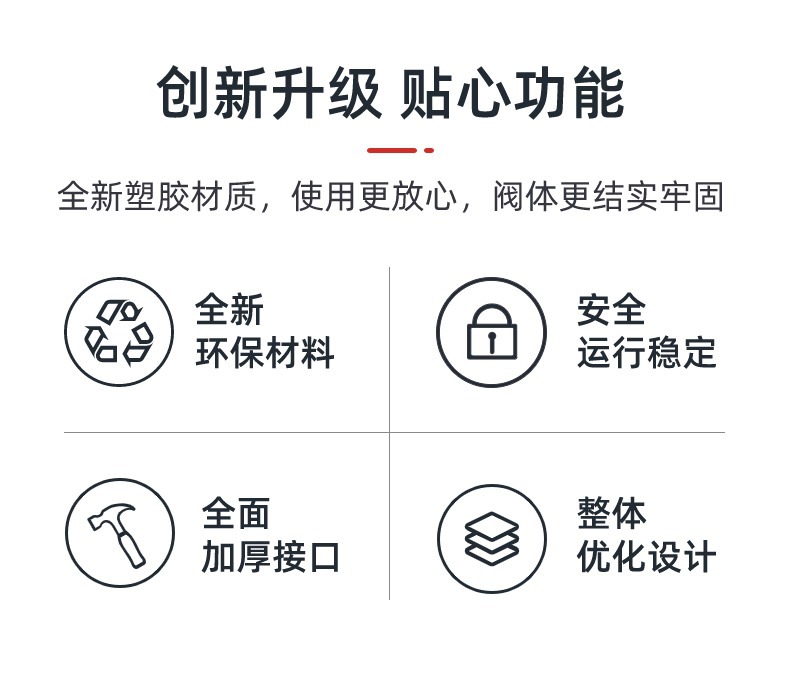 创新升级 贴心功能

全新塑胶材质，使用更放心，阀体更结实牢固

全新
环保材料

安全
运行稳定

全面
加厚接口

整体
优化设计