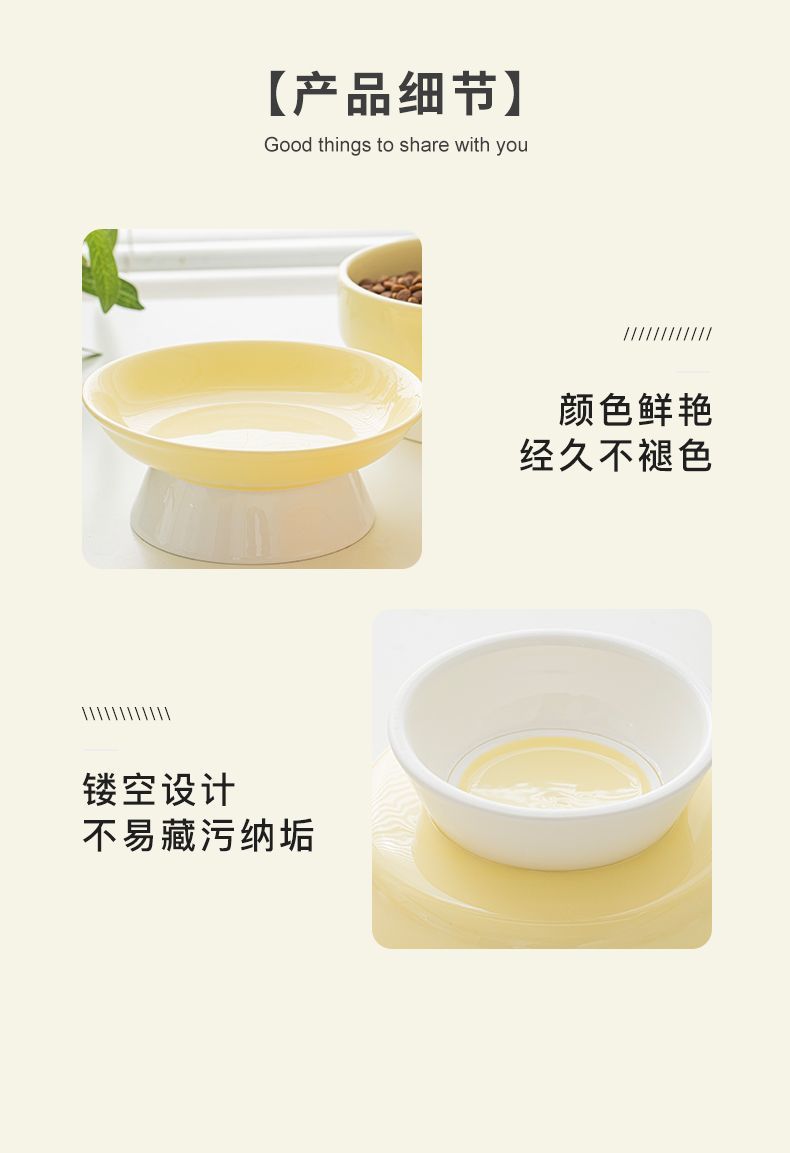 【产品细节】
Good things to share with you

////////////

颜色鲜艳
经久不褪色

\\\\\\\\\\\\

镂空设计
不易藏污纳垢