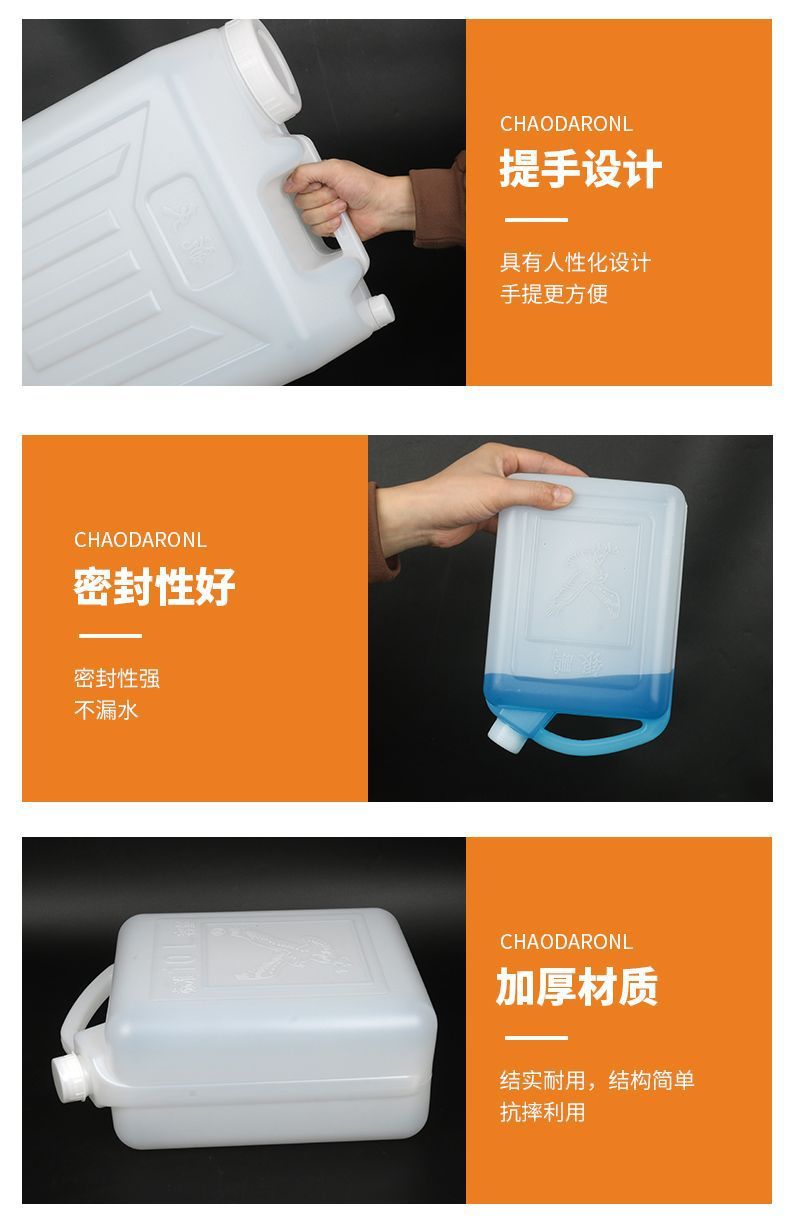 CHAODARONL
提手设计

具有人性化设计
手提更方便

CHAODARONL
密封性好

密封性强
不漏水

CHAODARONL
加厚材质

结实耐用，结构简单
抗摔利用