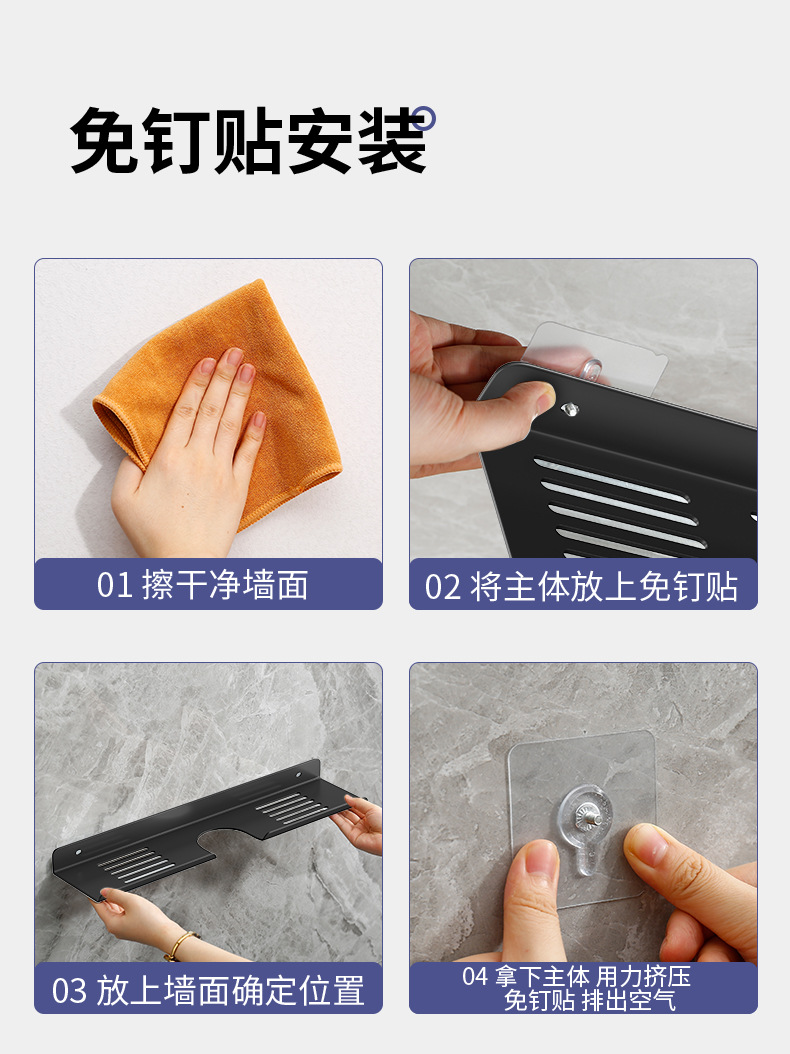 免钉贴安装

01 擦干净墙面

02 将主体放上免钉贴

03 放上墙面确定位置

04 拿下主体 用力挤压 免钉贴 排出空气