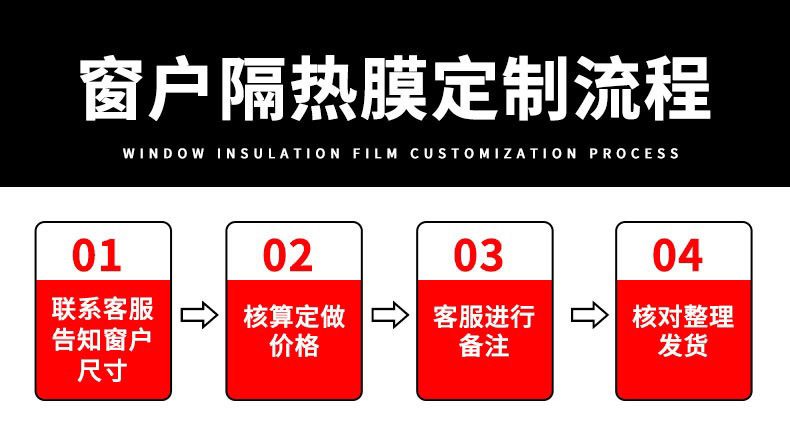 窗户隔热膜定制流程

WINDOW INSULATION FILM CUSTOMIZATION PROCESS

01
联系客服告知窗户尺寸

02
核算定做价格

03
客服进行备注

04
核对整理发货