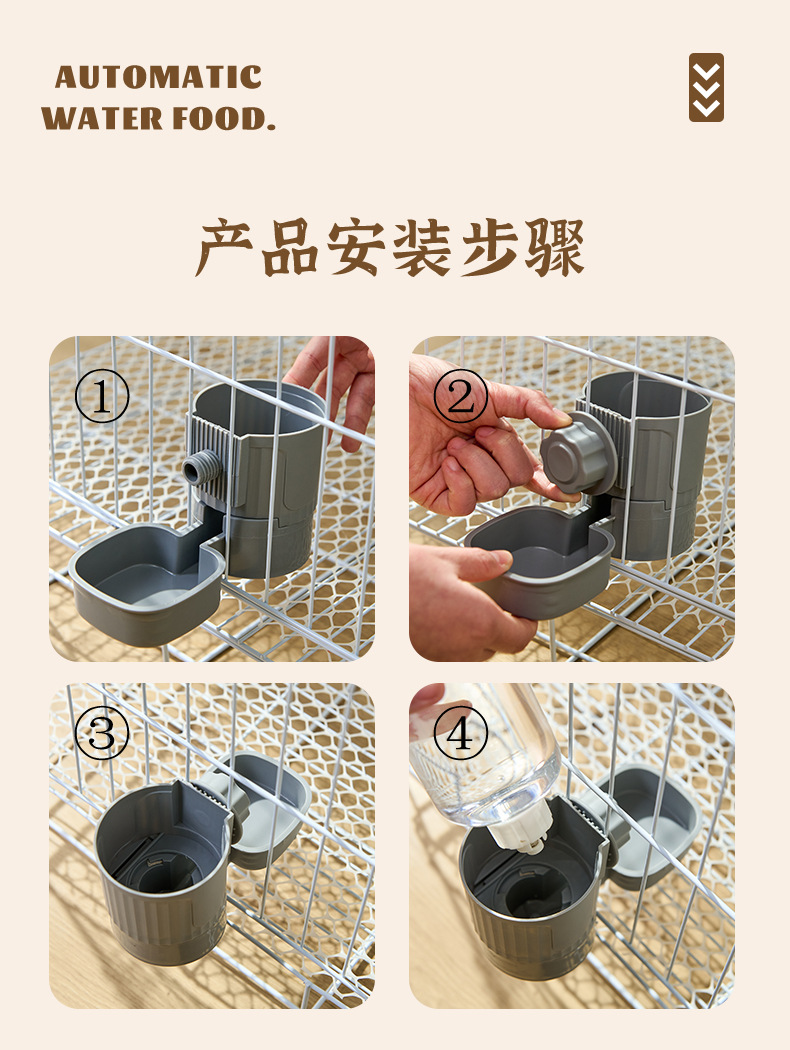 AUTOMATIC
WATER FOOD.

产品安装步骤

①

②

③

④