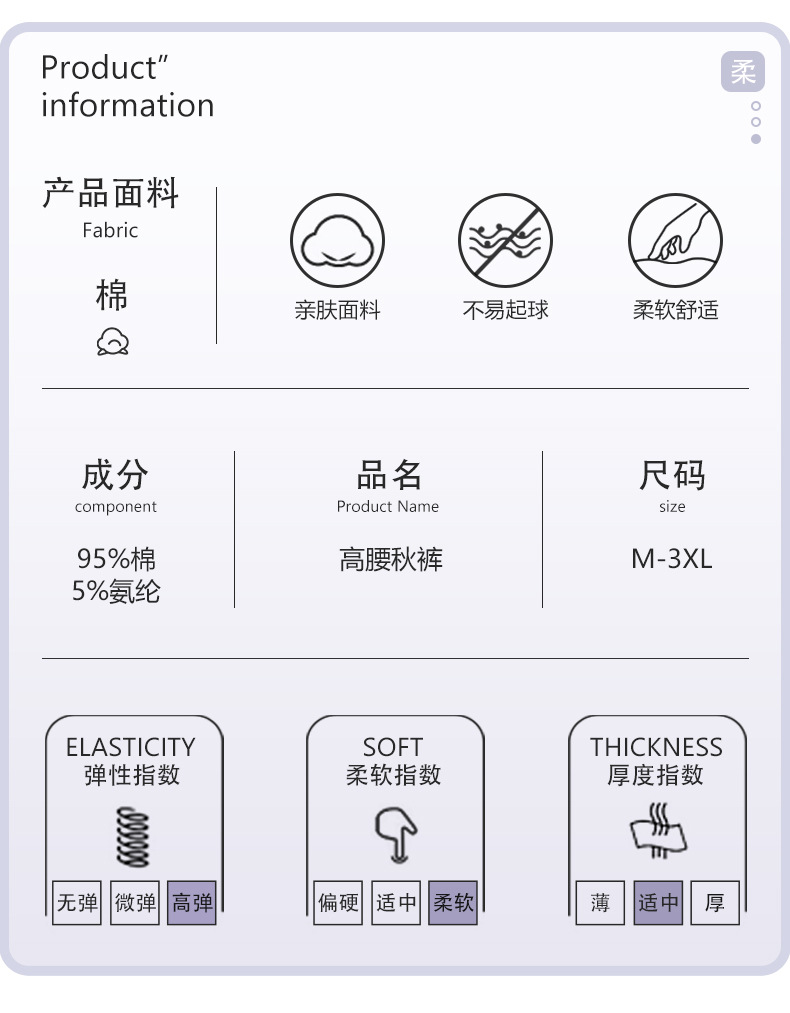 Product"
information

柔

产品面料
Fabric

棉

亲肤面料

不易起球

柔软舒适

成分
component

95%棉
5%氨纶

品名
Product Name

高腰秋裤

尺码
size

M-3XL

ELASTICITY
弹性指数

无弹 微弹 高弹

SOFT
柔软指数

偏硬 适中 柔软

THICKNESS
厚度指数

薄 适中 厚