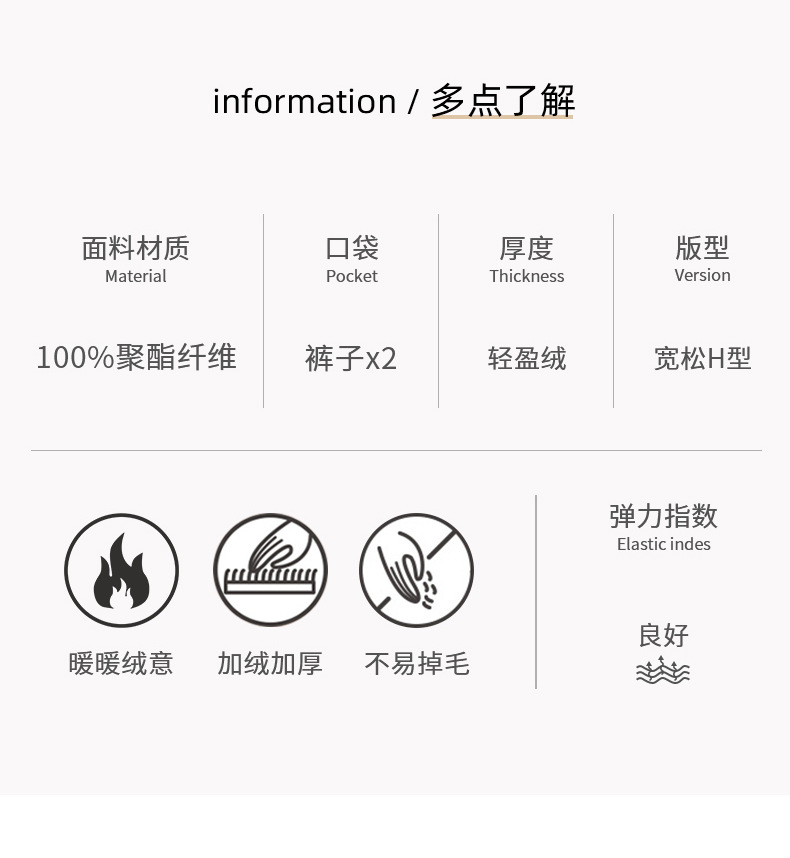 information / 多点了解

面料材质
Material

100%聚酯纤维

口袋
Pocket

裤子x2

厚度
Thickness

轻盈绒

版型
Version

宽松H型

暖暖绒意

加绒加厚

不易掉毛

弹力指数
Elastic indes

良好