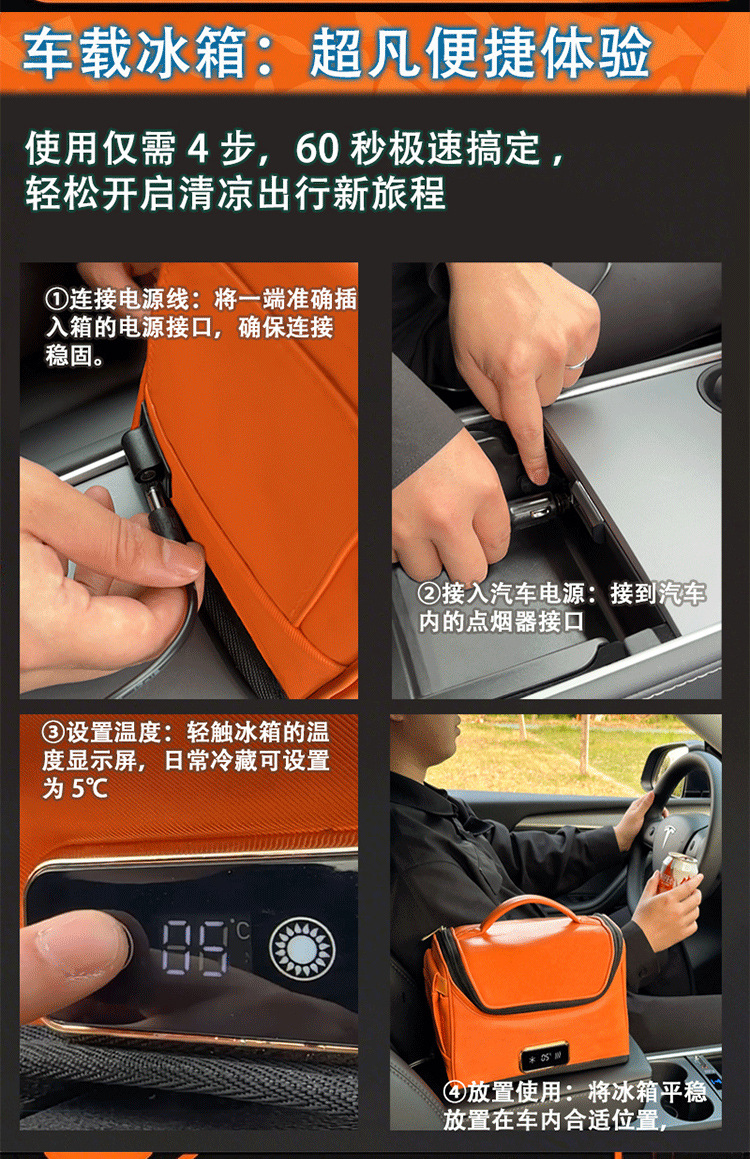 车载冰箱：超凡便捷体验

使用仅需 4 步，60 秒极速搞定，轻松开启清凉出行新旅程

①连接电源线：将一端准确插入箱的电源接口，确保连接稳固。

②接入汽车电源：接到汽车内的点烟器接口

③设置温度：轻触冰箱的温度显示屏，日常冷藏可设置为 5℃

05 ℃

④放置使用：将冰箱平稳放置在车内合适位置，