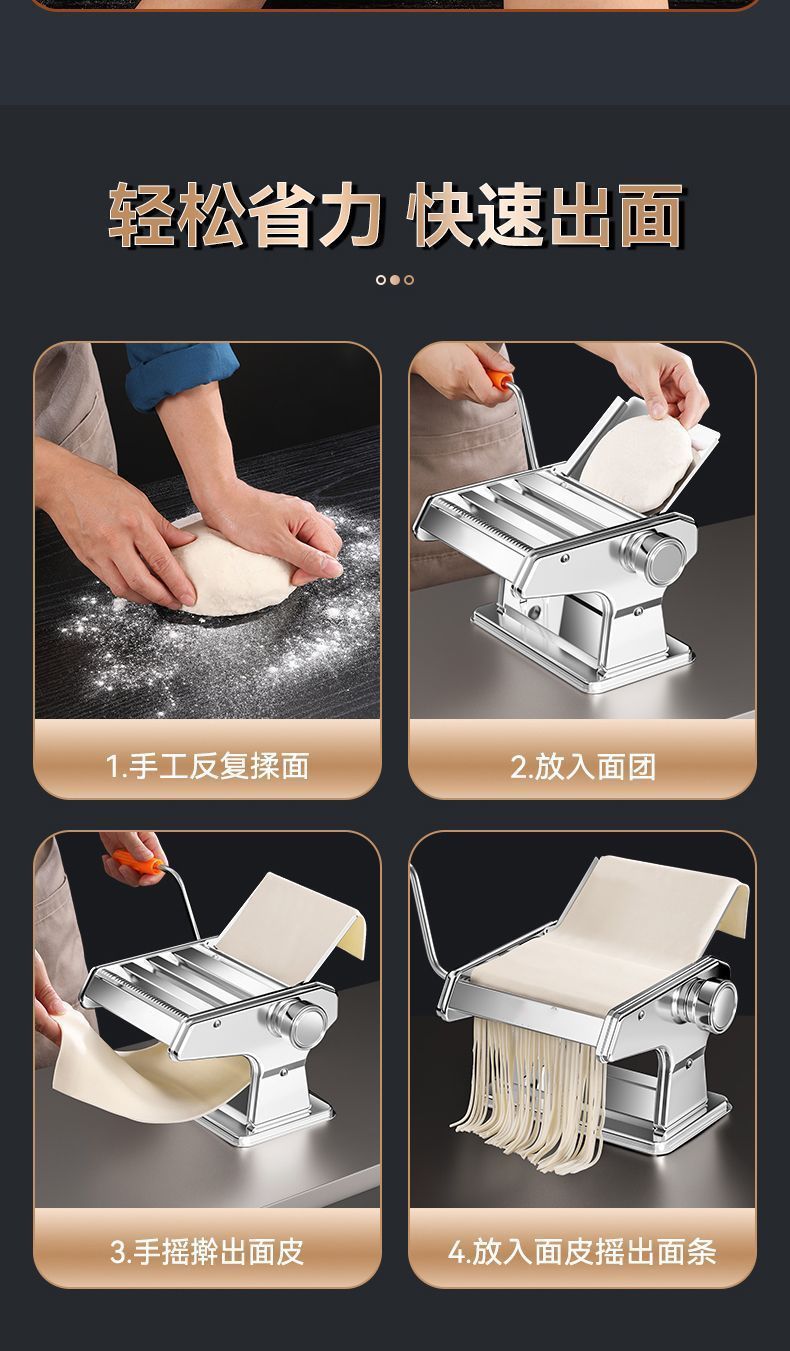 轻松省力 快速出面

1.手工反复揉面

2.放入面团

3.手摇擀出面皮

4.放入面皮摇出面条