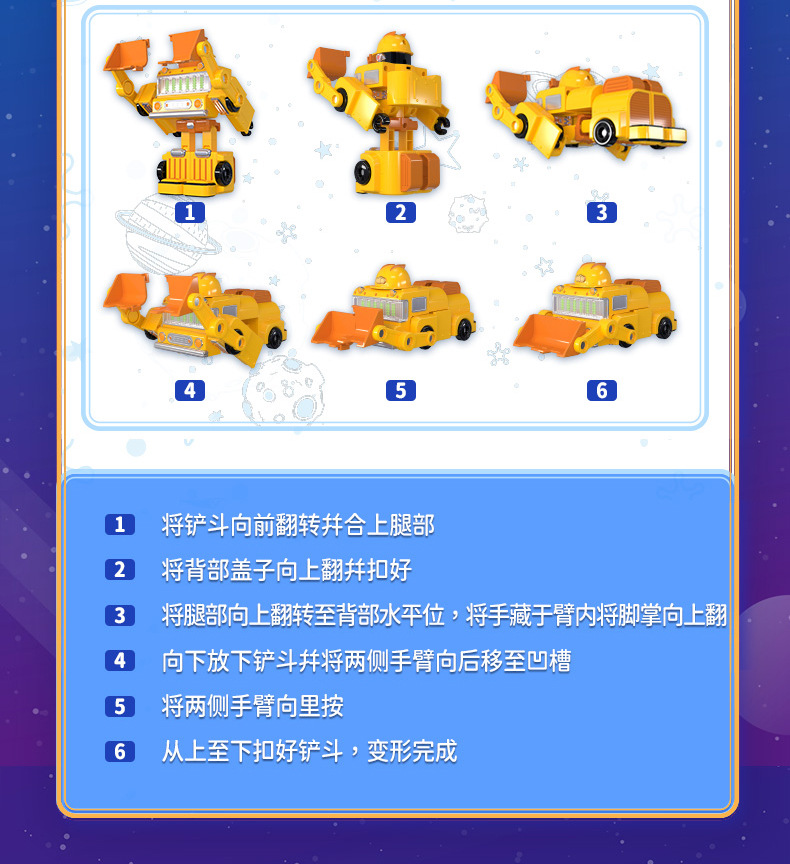 1
2
3
4
5
6

1 将铲斗向前翻转并合上腿部
2 将背部盖子向上翻并扣好
3 将腿部向上翻转至背部水平位，将手藏于臂内将脚掌向上翻
4 向下放下铲斗并将两侧手臂向后移至凹槽
5 将两侧手臂向里按
6 从上至下扣好铲斗，变形完成