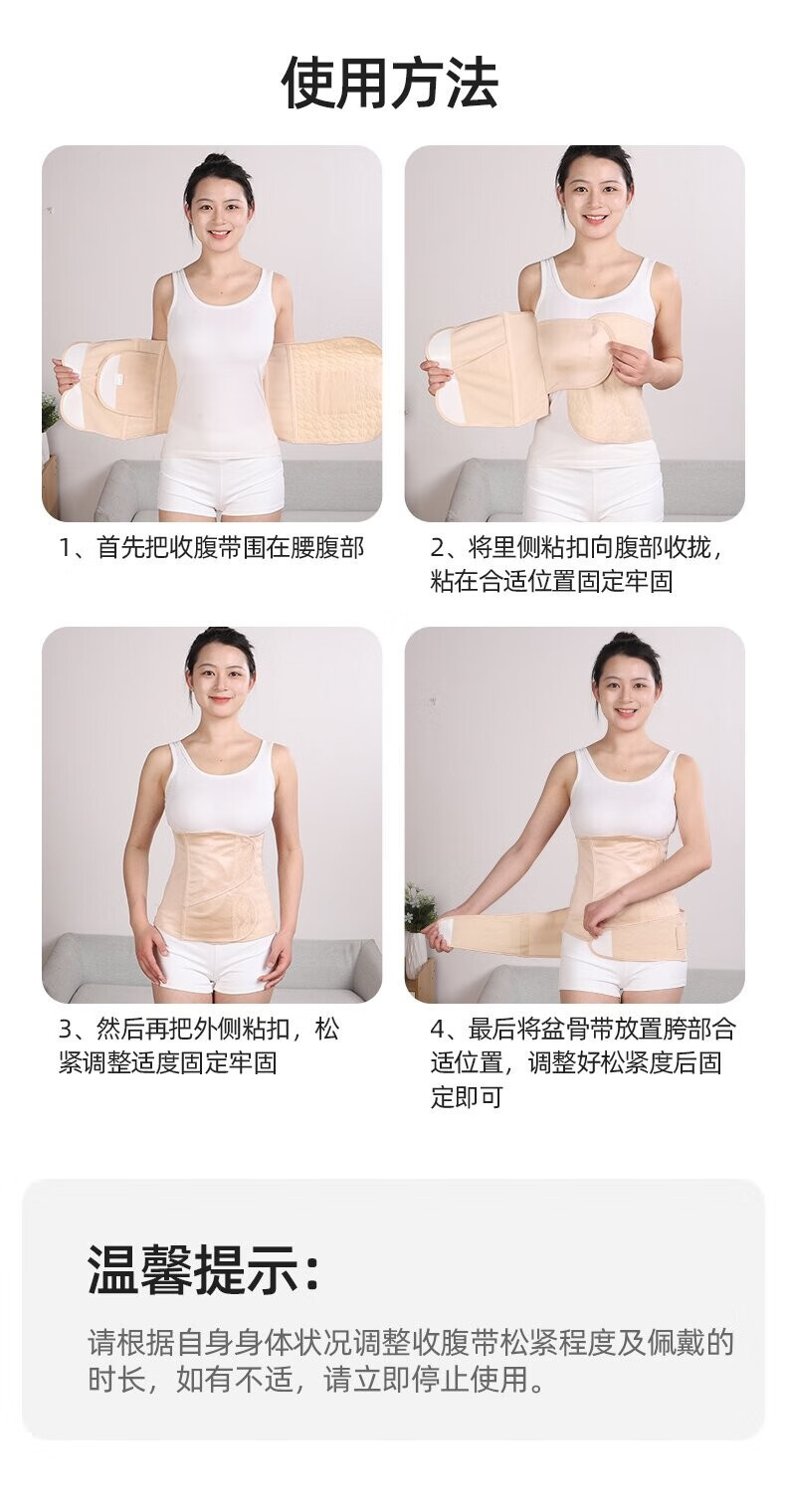 使用方法

1、首先把收腹带围在腰腹部

2、将里侧粘扣向腹部收拢，粘在合适位置固定牢固

3、然后再把外侧粘扣，松紧调整适度固定牢固

4、最后将盆骨带放置胯部合适位置，调整好松紧度后固定即可

温馨提示：

请根据自身身体状况调整收腹带松紧程度及佩戴的时长，如有不适，请立即停止使用。