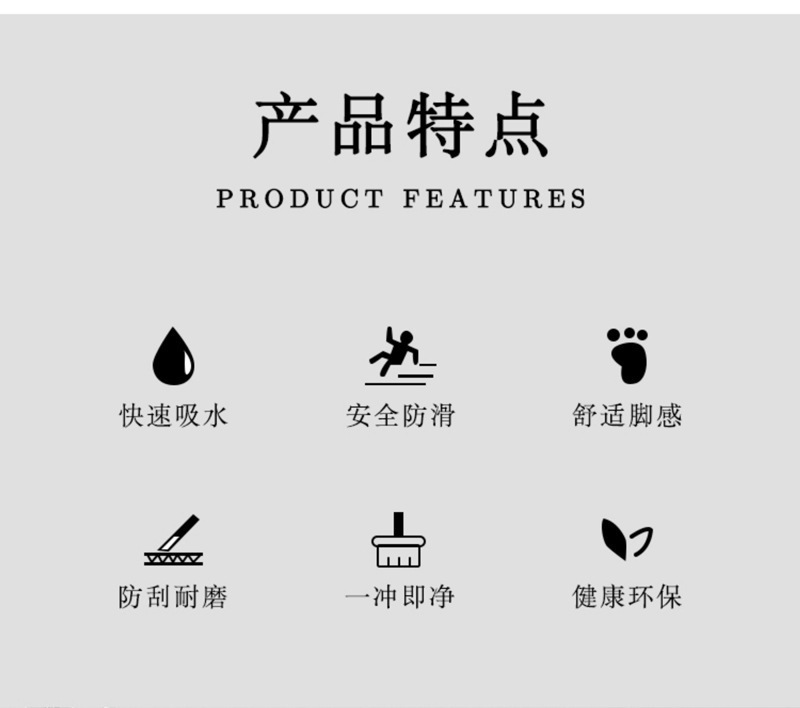 产品特点

PRODUCT FEATURES

快速吸水

安全防滑

舒适脚感

防刮耐磨

一冲即净

健康环保