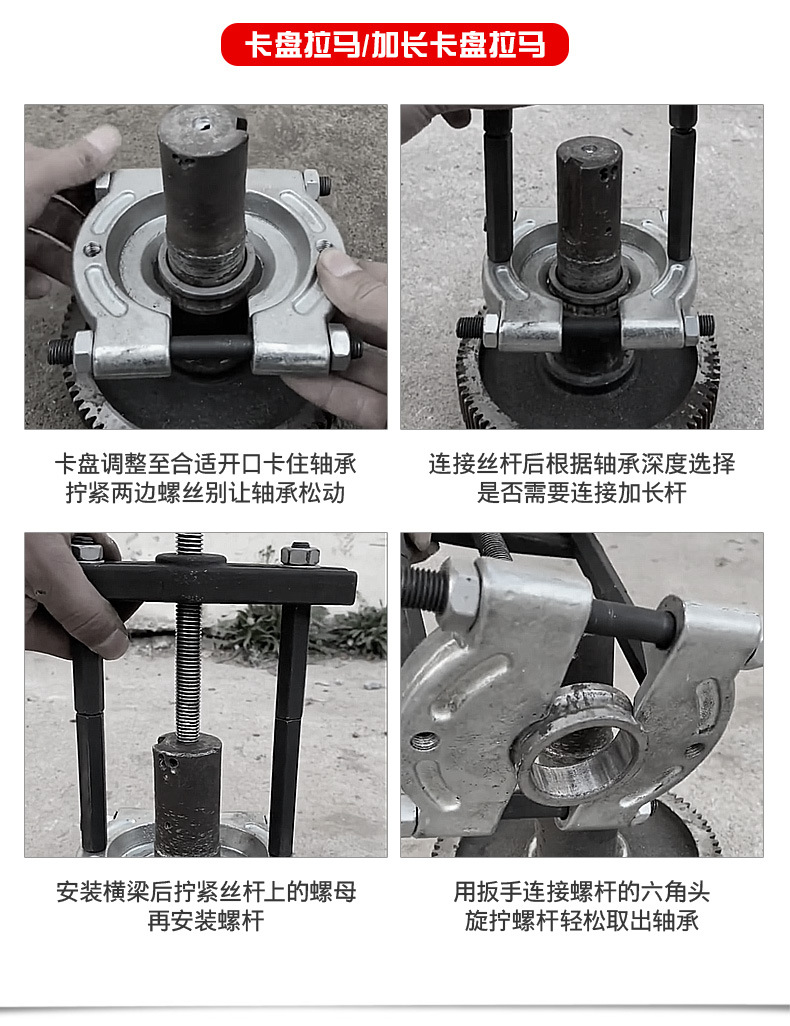 卡盘拉马/加长卡盘拉马

卡盘调整至合适开口卡住轴承
拧紧两边螺丝别让轴承松动

连接丝杆后根据轴承深度选择
是否需要连接加长杆

安装横梁后拧紧丝杆上的螺母
再安装螺杆

用扳手连接螺杆的六角头
旋拧螺杆轻松取出轴承