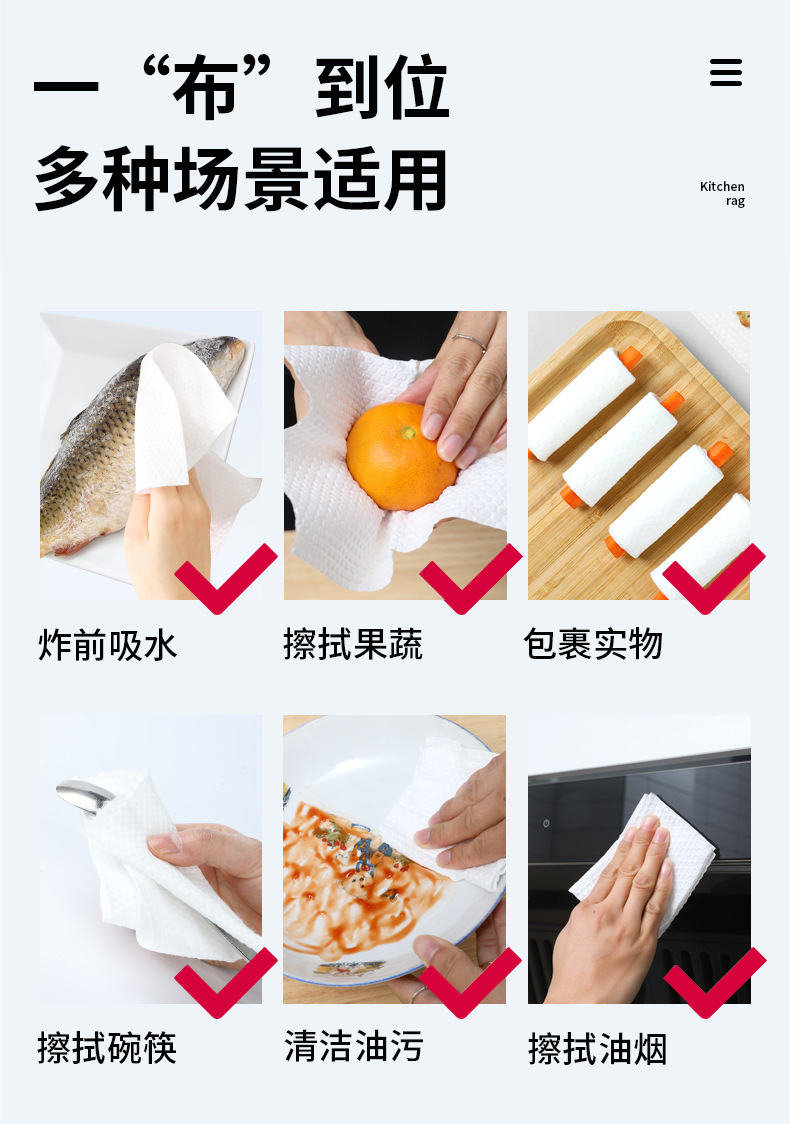 一“布”到位
多种场景适用

Kitchen rag

炸前吸水

擦拭果蔬

包裹实物

擦拭碗筷

清洁油污

擦拭油烟