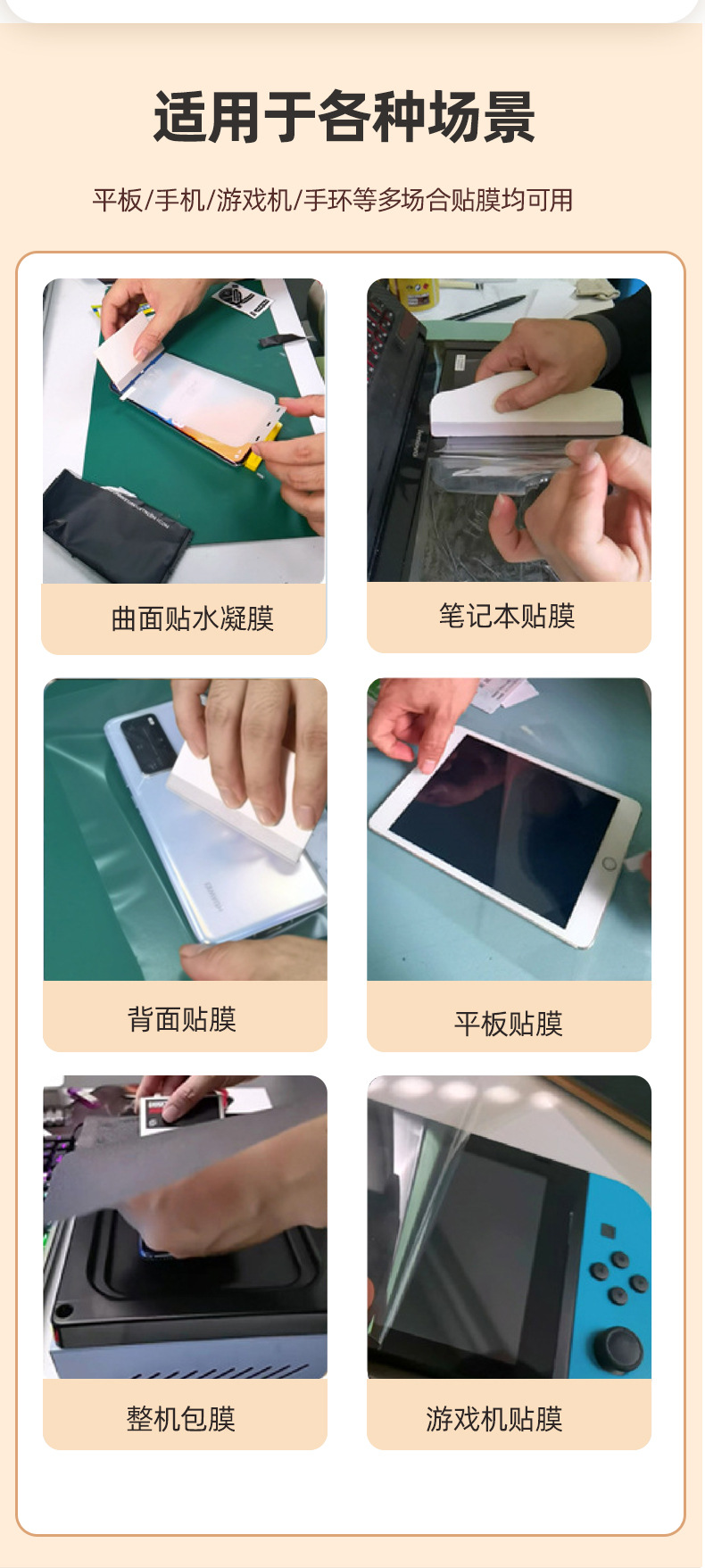 适用于各种场景

平板/手机/游戏机/手环等多场合贴膜均可用

曲面贴水凝膜

笔记本贴膜

背面贴膜

平板贴膜

整机包膜

游戏机贴膜