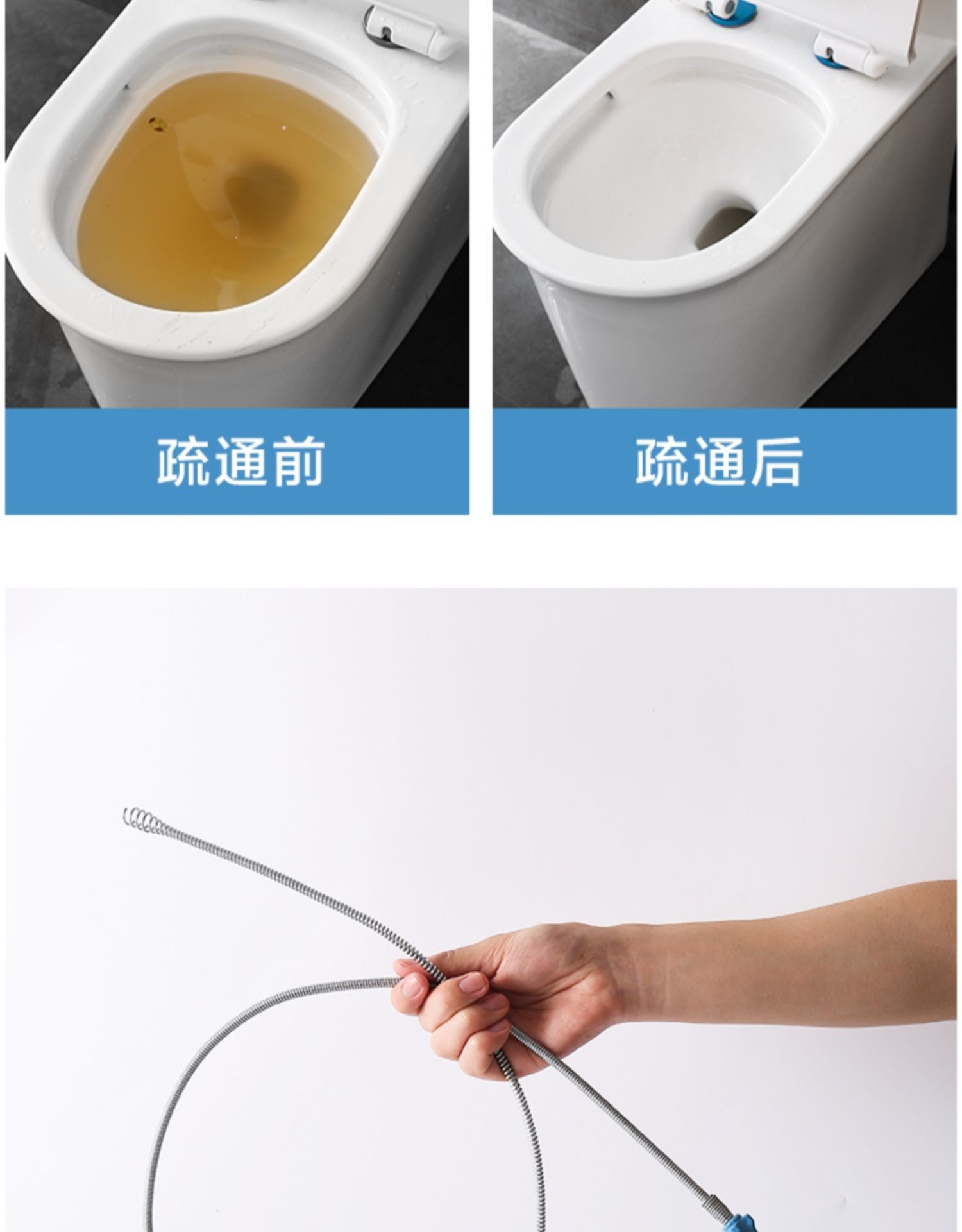 疏通前

疏通后