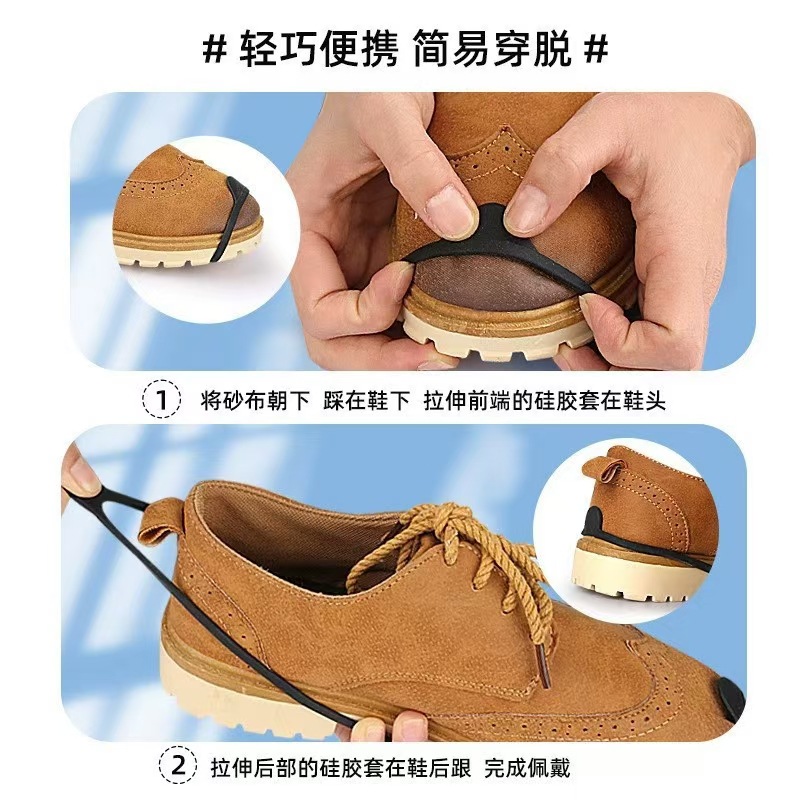 # 轻巧便携 简易穿脱 #

1 将砂布朝下 踩在鞋下 拉伸前端的硅胶套在鞋头

2 拉伸后部的硅胶套在鞋后跟 完成佩戴