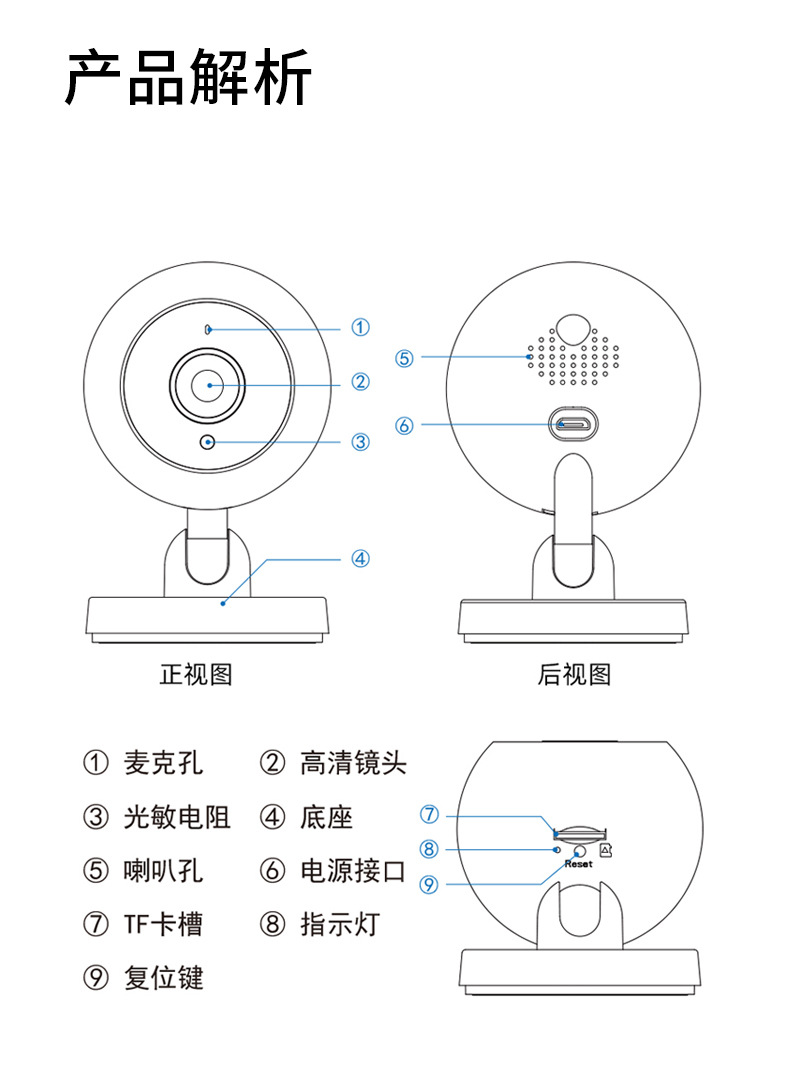 产品解析

①
②
③
④
⑤
⑥

正视图

后视图

① 麦克孔
② 高清镜头
③ 光敏电阻
④ 底座
⑤ 喇叭孔
⑥ 电源接口
⑦ TF卡槽
⑧ 指示灯
⑨ 复位键

⑦
⑧
⑨
Reset